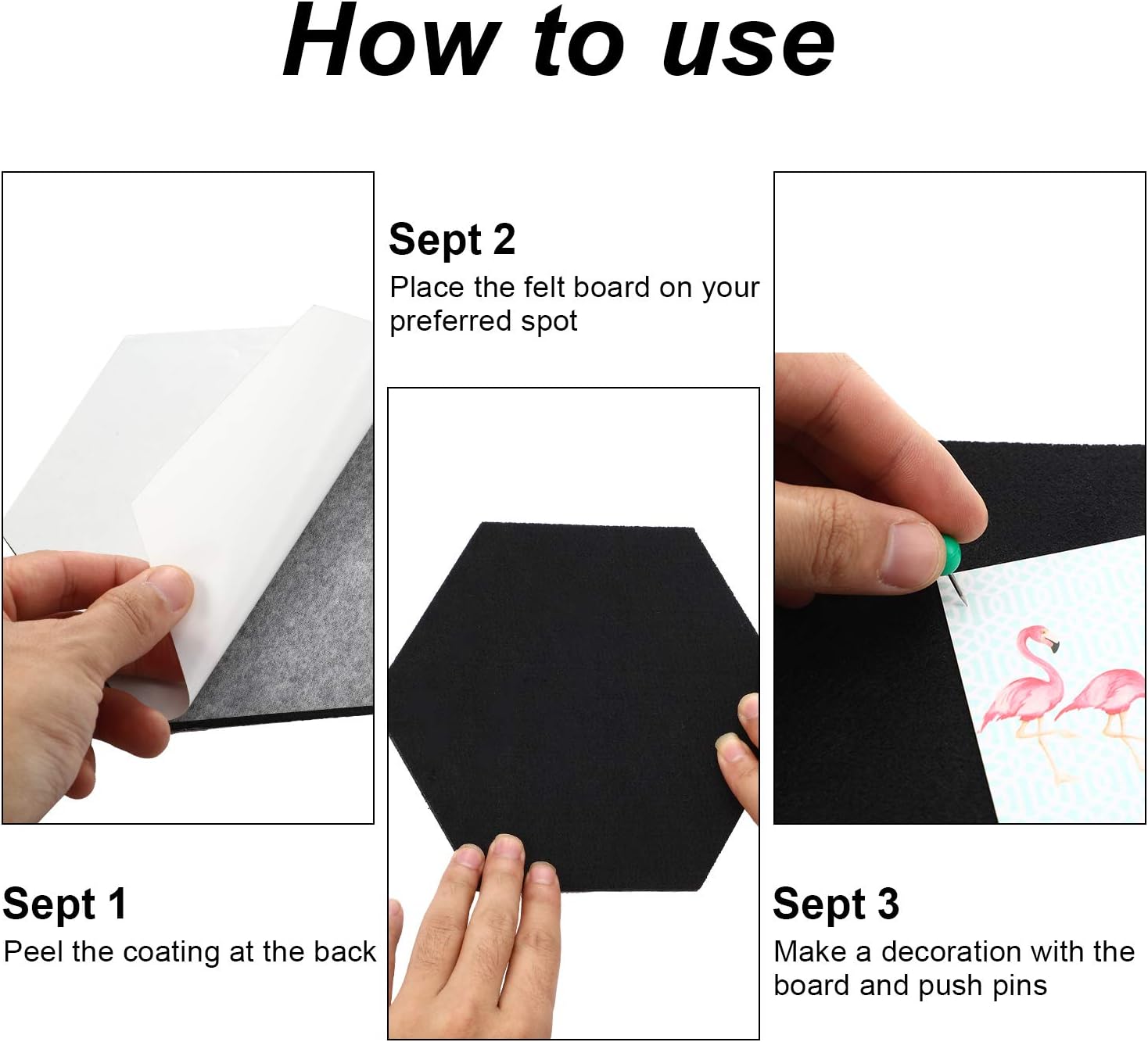 How to use

Sept 1
Peel the coating at the back

Sept 2
Place the felt board on your preferred spot

Sept 3
Make a decoration with the board and push pins