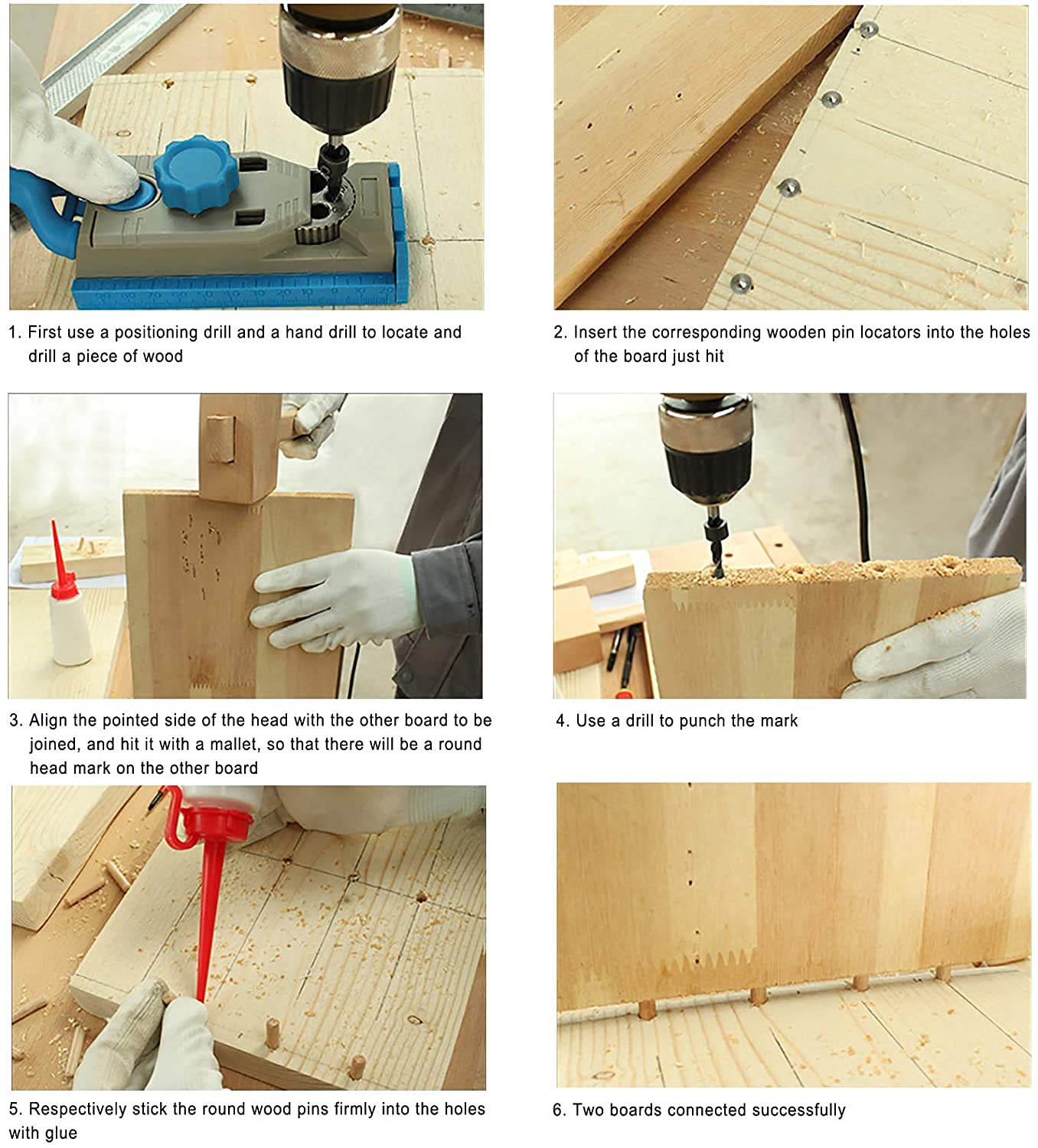 1. First use a positioning drill and a hand drill to locate and drill a piece of wood

2. Insert the corresponding wooden pin locators into the holes of the board just hit

3. Align the pointed side of the head with the other board to be joined, and hit it with a mallet, so that there will be a round head mark on the other board

4. Use a drill to punch the mark

5. Respectively stick the round wood pins firmly into the holes with glue

6. Two boards connected successfully