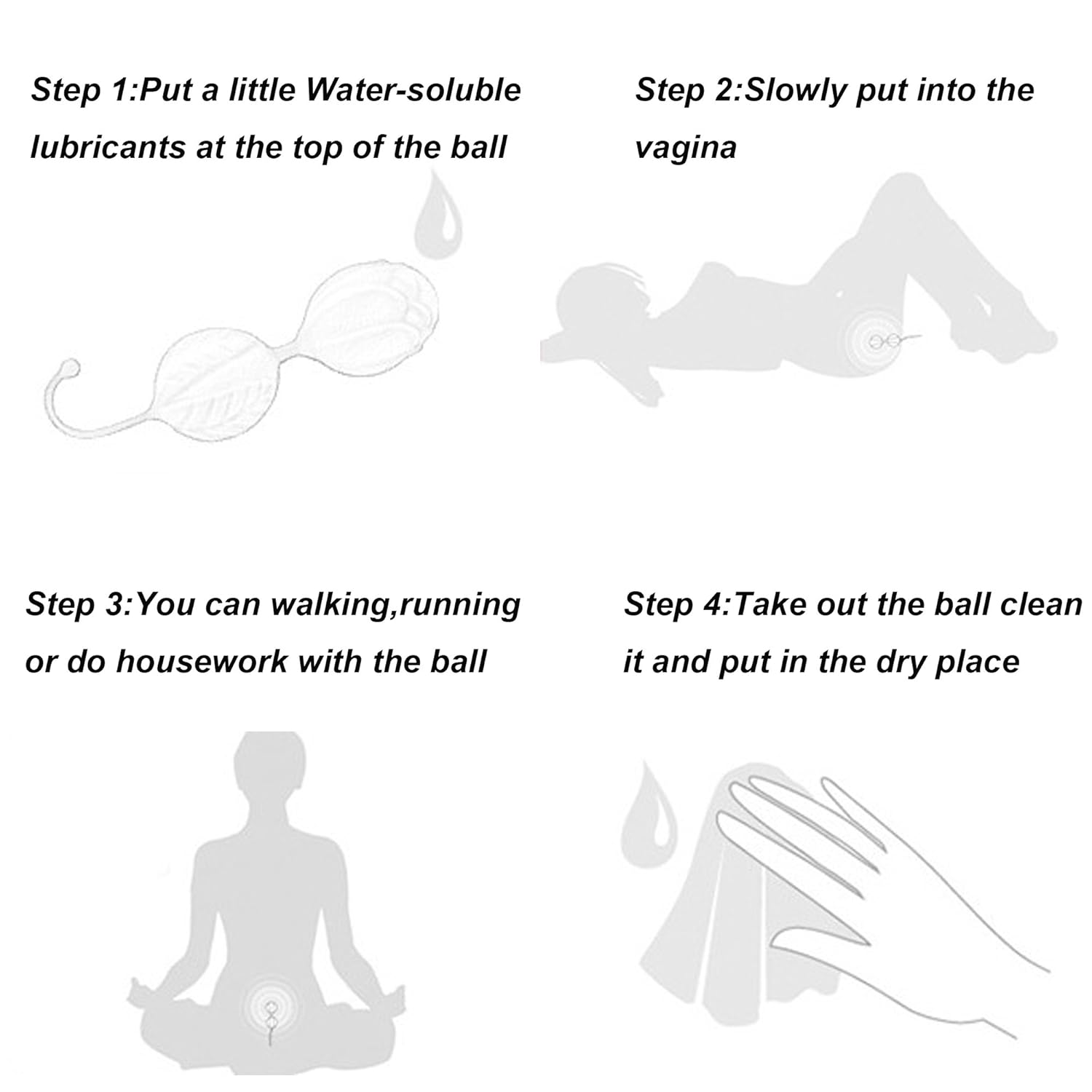 Step 1:Put a little Water-soluble lubricants at the top of the ball

Step 2:Slowly put into the vagina

Step 3:You can walking,running or do housework with the ball

Step 4:Take out the ball clean it and put in the dry place