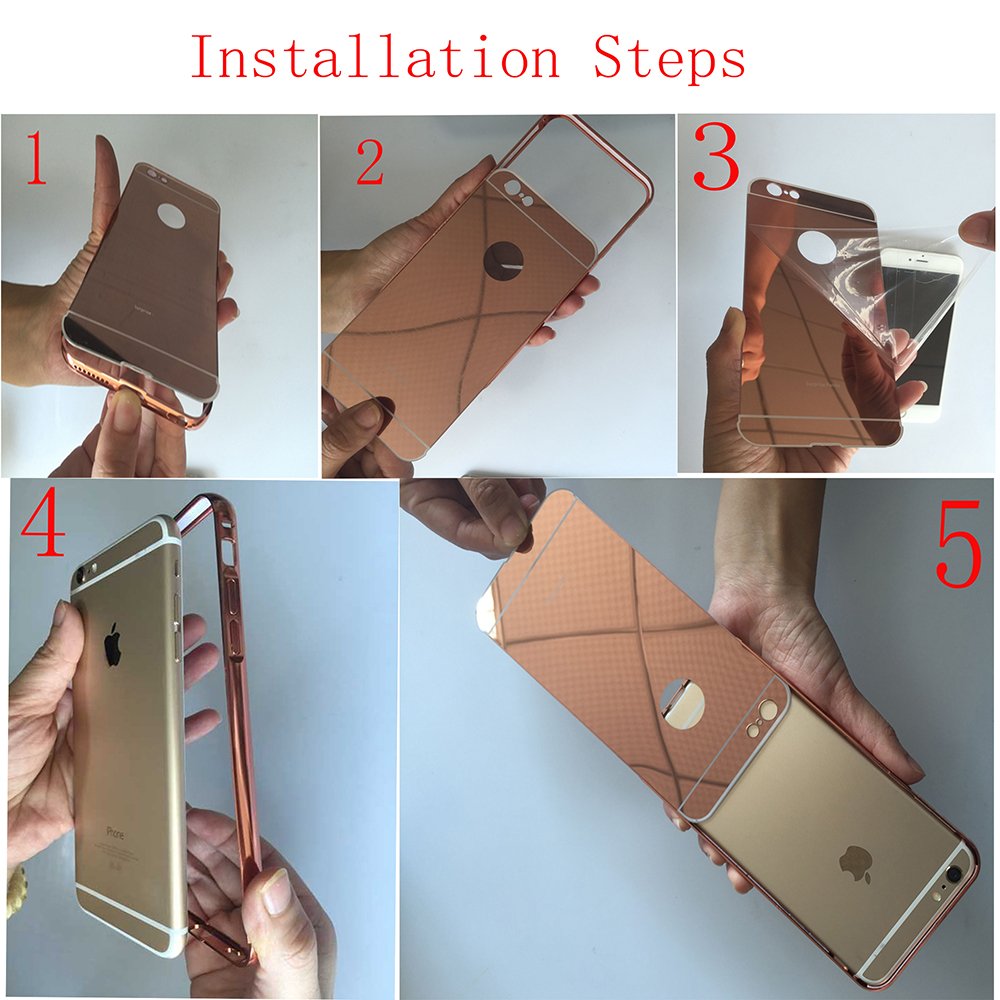 Installation Steps

1

2

3

4

iPhone

5