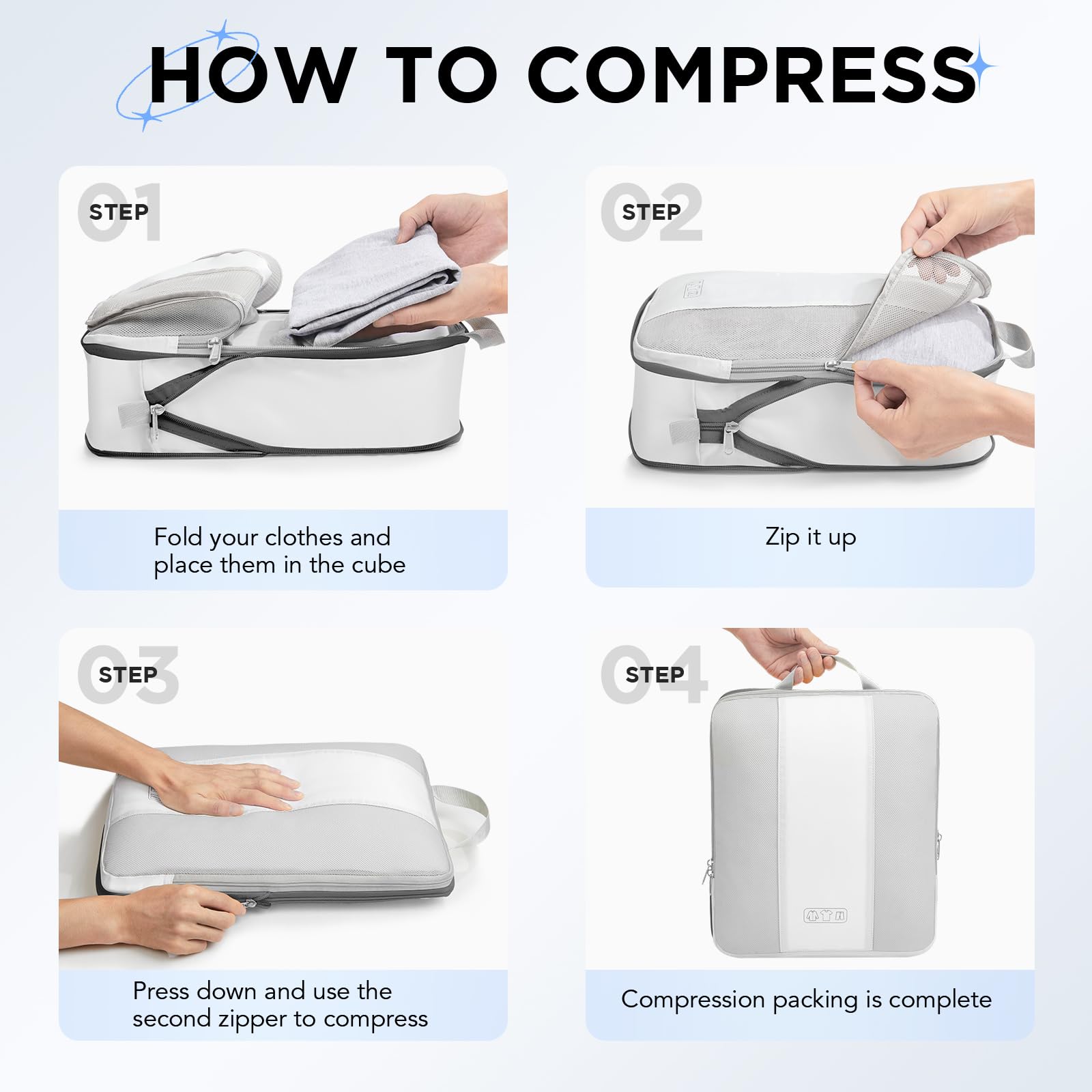 HOW TO COMPRESS

01 STEP

Fold your clothes and place them in the cube

02 STEP

Zip it up

03 STEP

Press down and use the second zipper to compress

04 STEP

Compression packing is complete