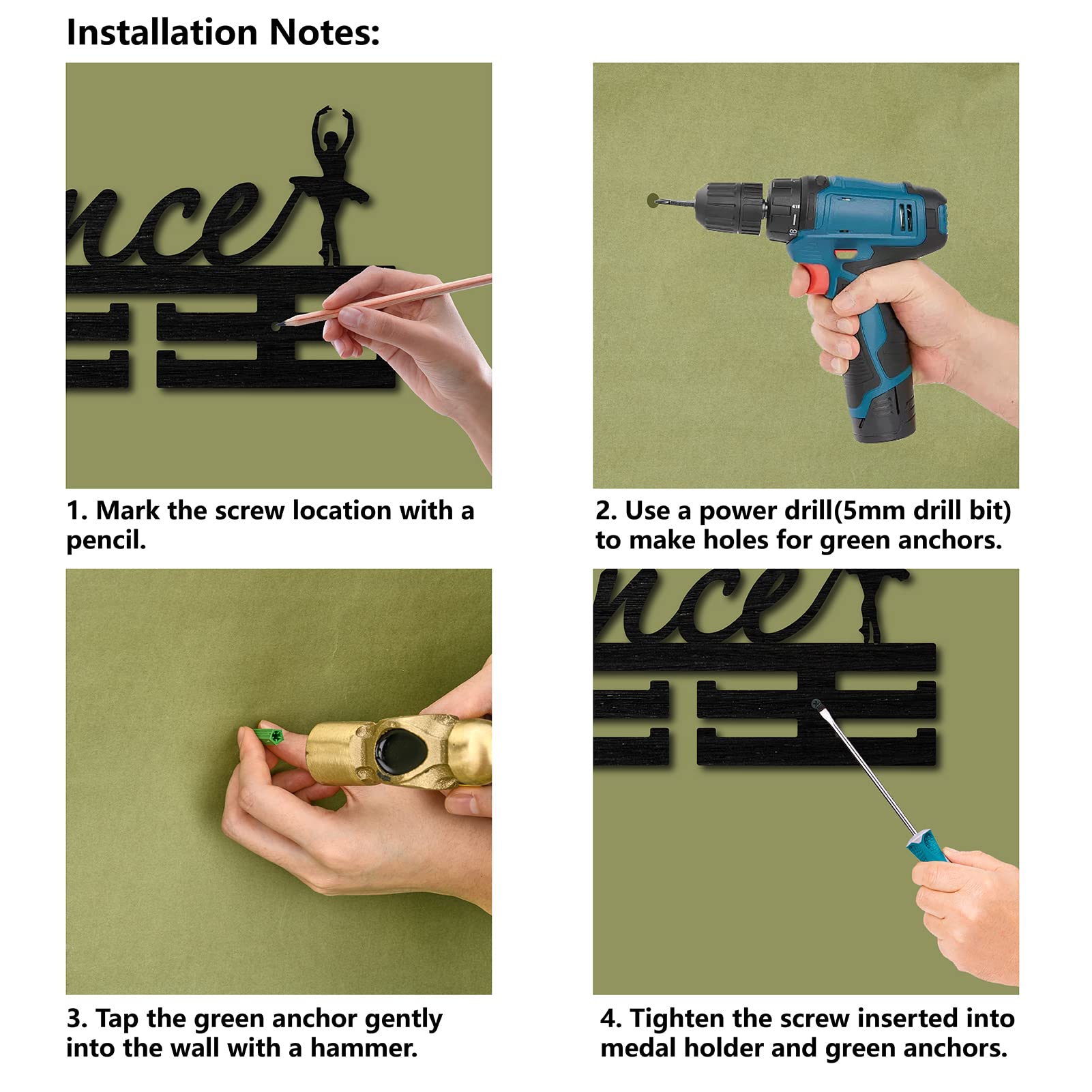 Installation Notes:

nce

18

1. Mark the screw location with a pencil.

2. Use a power drill(5mm drill bit) to make holes for green anchors.

nce

3. Tap the green anchor gently into the wall with a hammer.

4. Tighten the screw inserted into medal holder and green anchors.