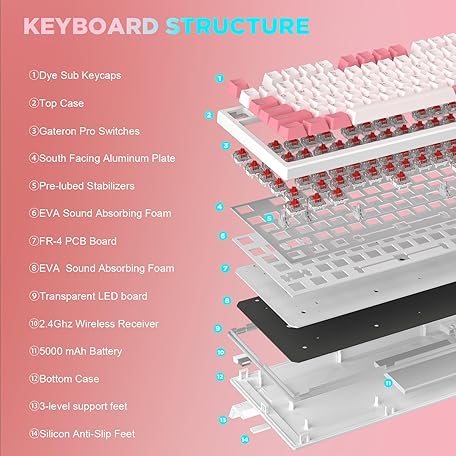 KEYBOARD STRUCTURE

①Dye Sub Keycaps

②Top Case

③Gateron Pro Switches

④South Facing Aluminum Plate

⑤Pre-lubed Stabilizers

⑥EVA Sound Absorbing Foam

⑦FR-4 PCB Board

⑧EVA Sound Absorbing Foam

⑨Transparent LED board

⑩2.4Ghz Wireless Receiver

⑪5000 mAh Battery

⑫Bottom Case

⑬3-level support feet

⑭Silicon Anti-Slip Feet

1
2
3
4
5
6
7
8
9
10
11
12
13
14