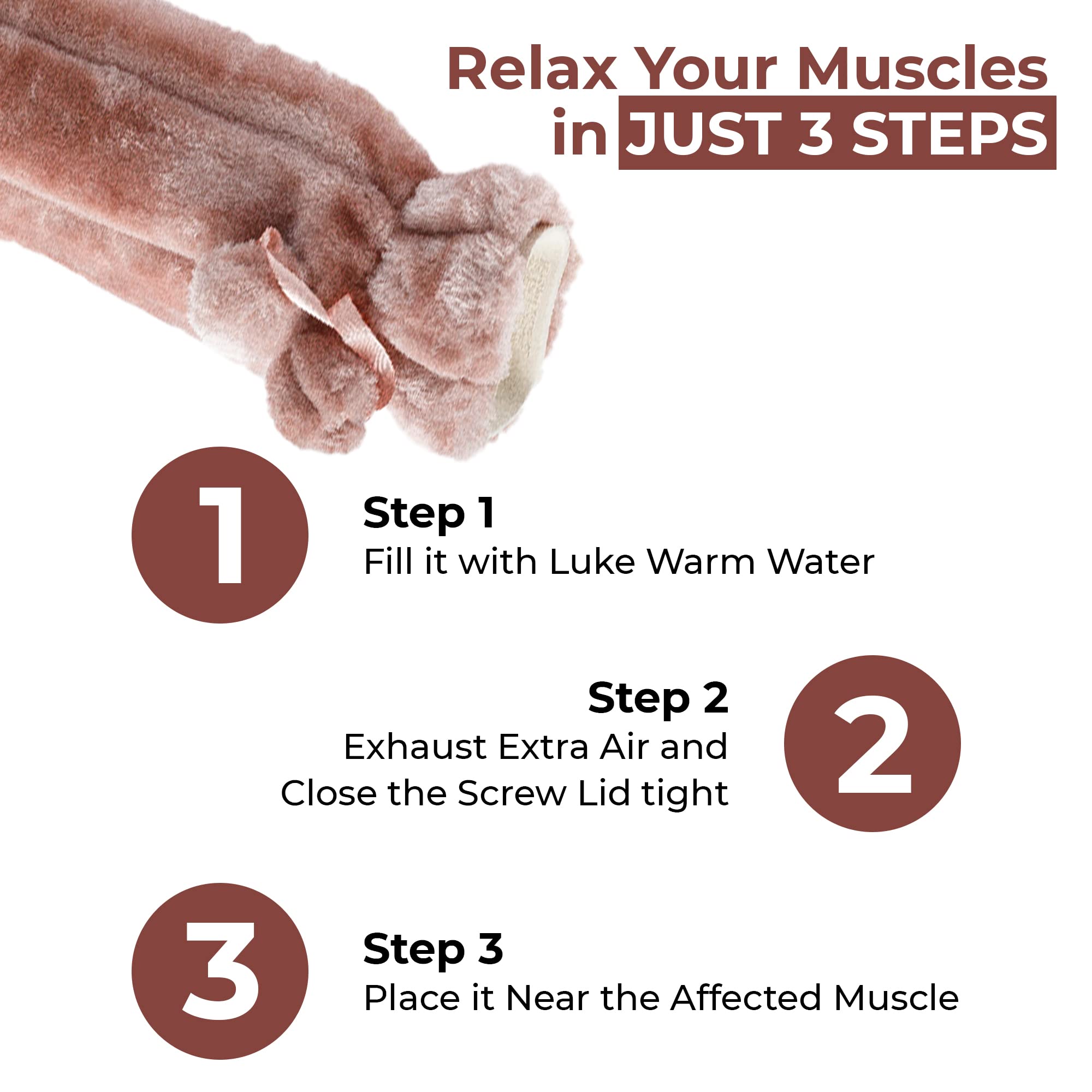 Relax Your Muscles in JUST 3 STEPS

1

Step 1
Fill it with Luke Warm Water

Step 2
Exhaust Extra Air and Close the Screw Lid tight

2

3

Step 3
Place it Near the Affected Muscle