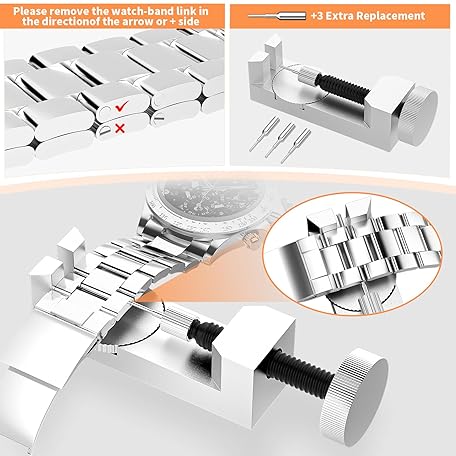 Please remove the watch-band link in the directionof the arrow or + side

+3 Extra Replacement