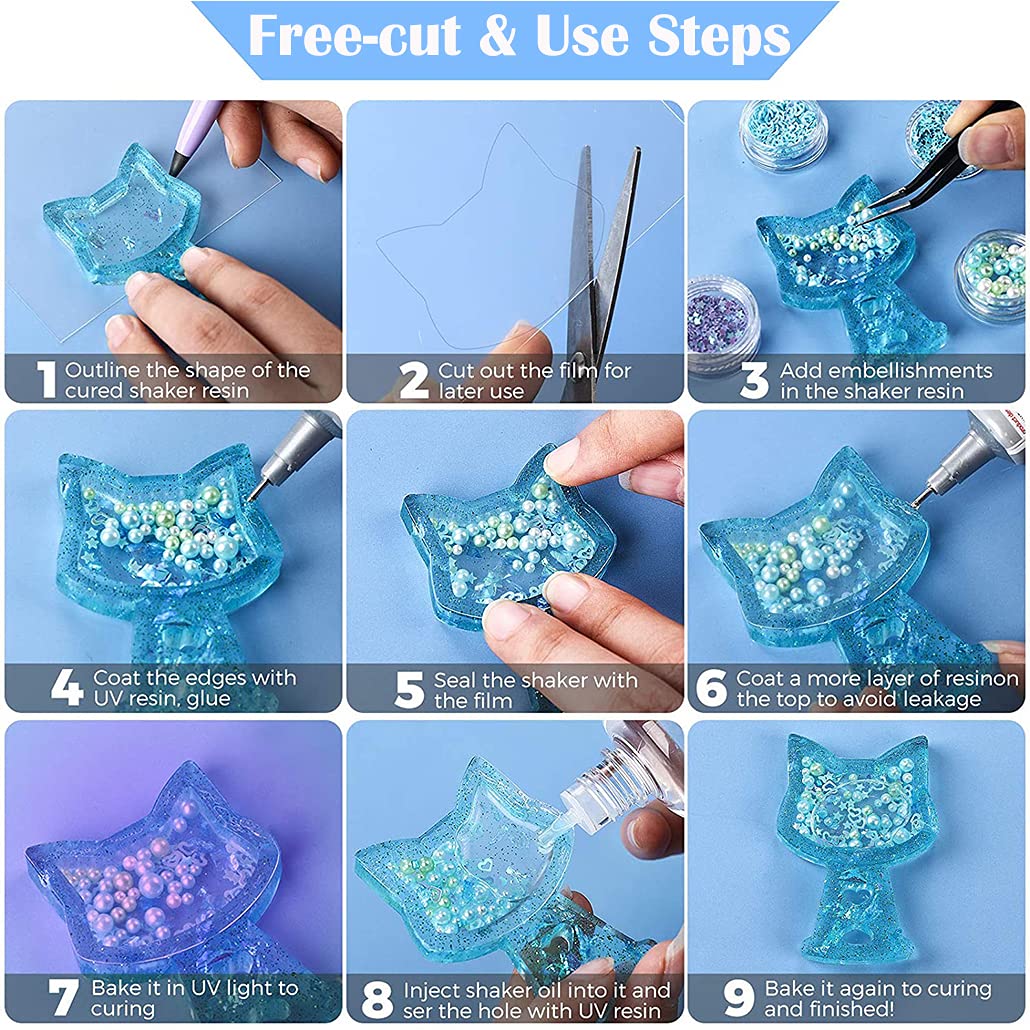 Free-cut & Use Steps

1 Outline the shape of the cured shaker resin

2 Cut out the film for later use

3 Add embellishments in the shaker resin

4 Coat the edges with UV resin, glue

5 Seal the shaker with the film

6 Coat a more layer of resinon the top to avoid leakage

7 Bake it in UV light to curing

8 Inject shaker oil into it and ser the hole with UV resin

9 Bake it again to curing and finished!