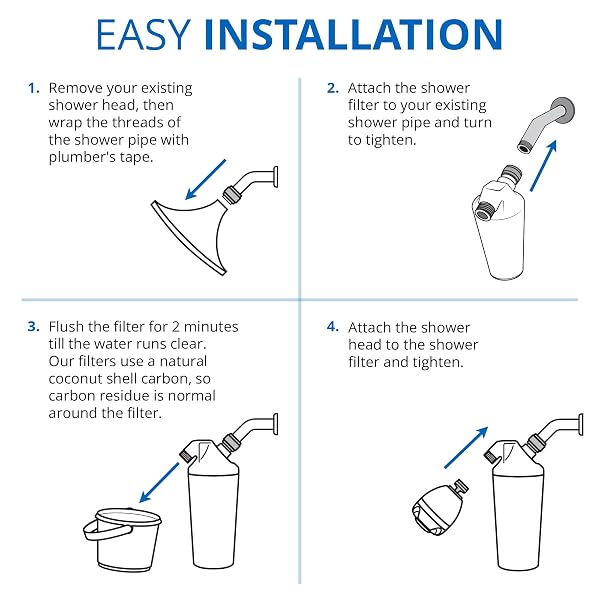 EASY INSTALLATION

1. Remove your existing shower head, then wrap the threads of the shower pipe with plumber's tape.

2. Attach the shower filter to your existing shower pipe and turn to tighten.

3. Flush the filter for 2 minutes till the water runs clear. Our filters use a natural coconut shell carbon, so carbon residue is normal around the filter.

4. Attach the shower head to the shower filter and tighten.