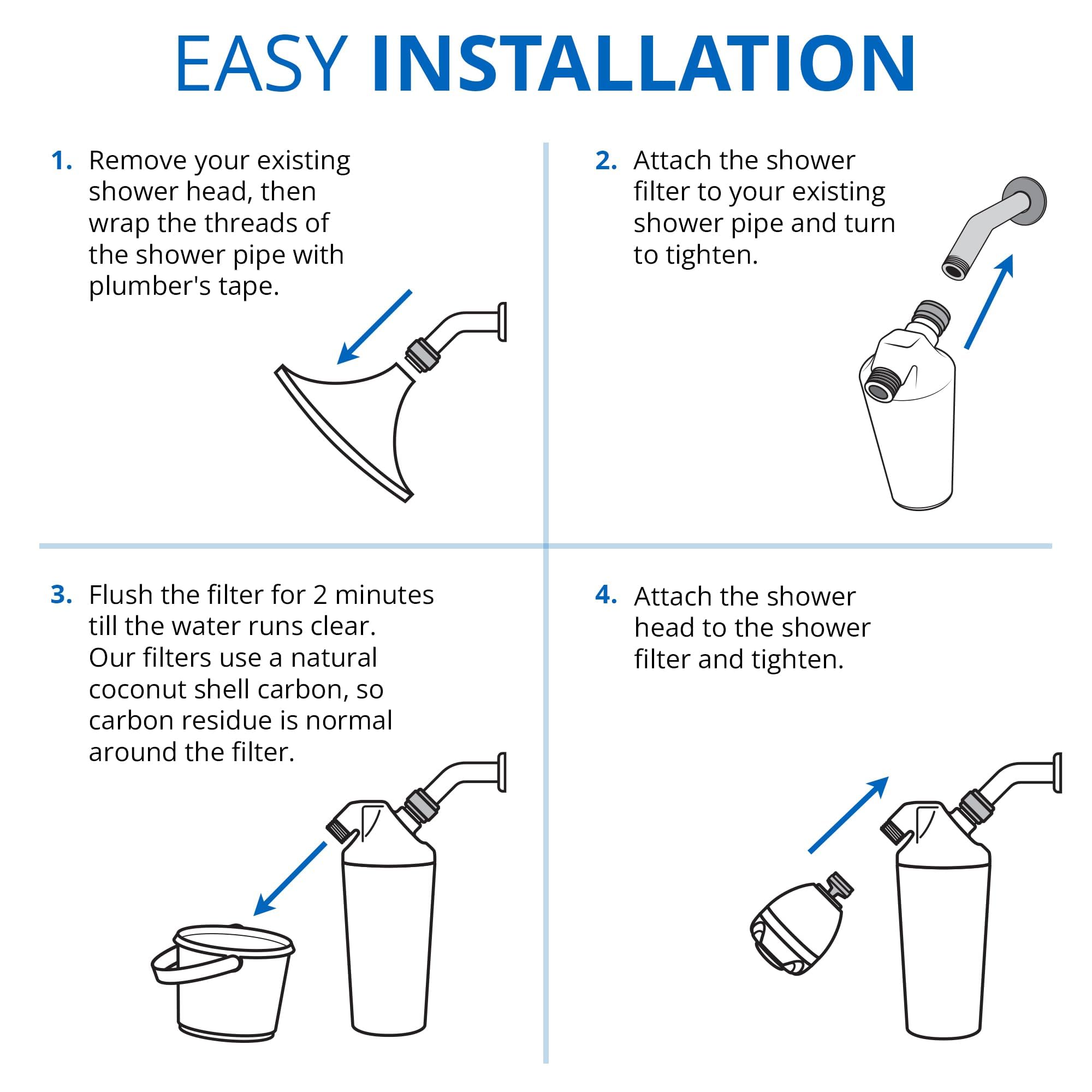 EASY INSTALLATION

1. Remove your existing shower head, then wrap the threads of the shower pipe with plumber's tape.

2. Attach the shower filter to your existing shower pipe and turn to tighten.

3. Flush the filter for 2 minutes till the water runs clear. Our filters use a natural coconut shell carbon, so carbon residue is normal around the filter.

4. Attach the shower head to the shower filter and tighten.