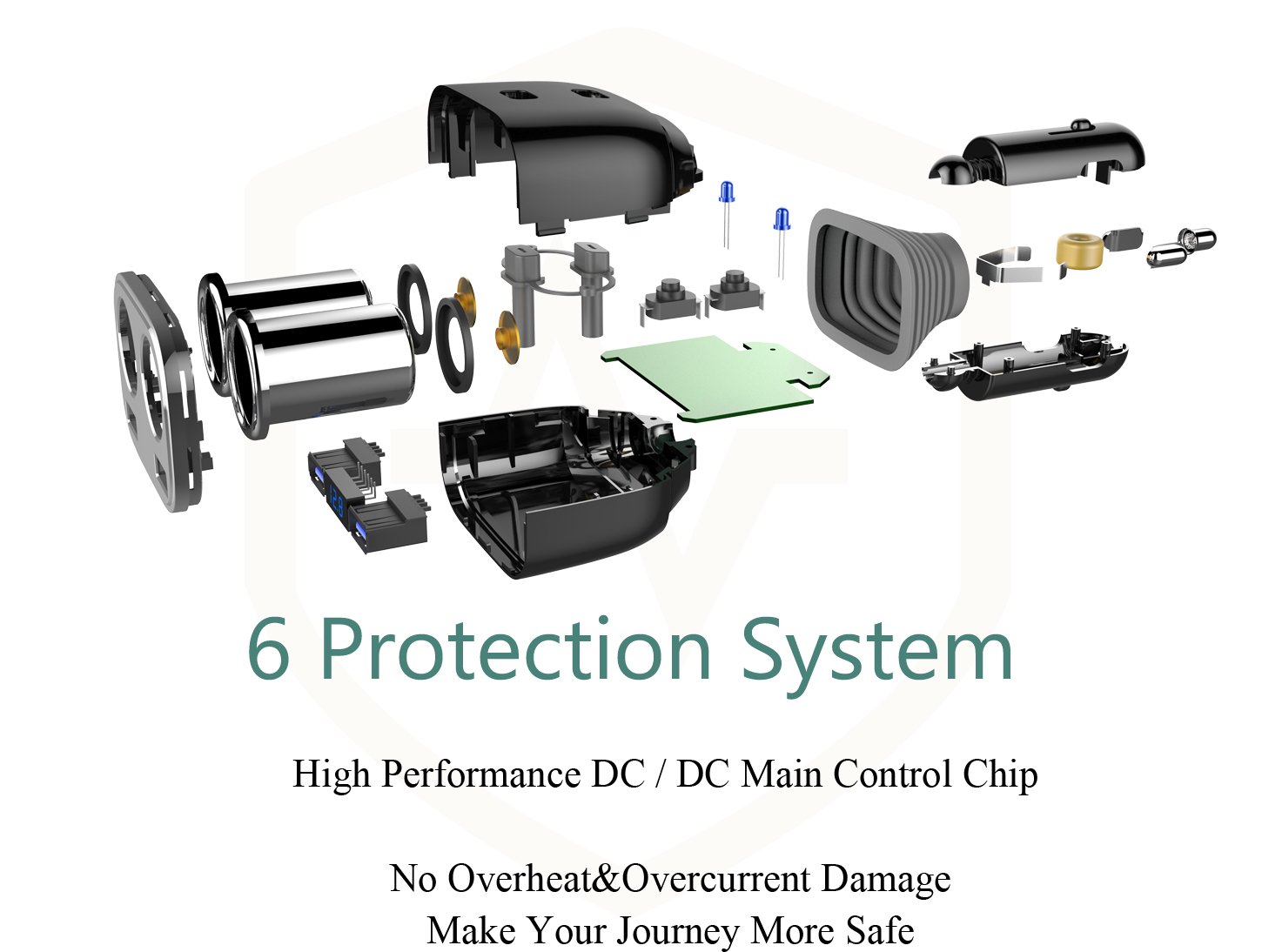 6 Protection System

High Performance DC / DC Main Control Chip

No Overheat&Overcurrent Damage
Make Your Journey More Safe