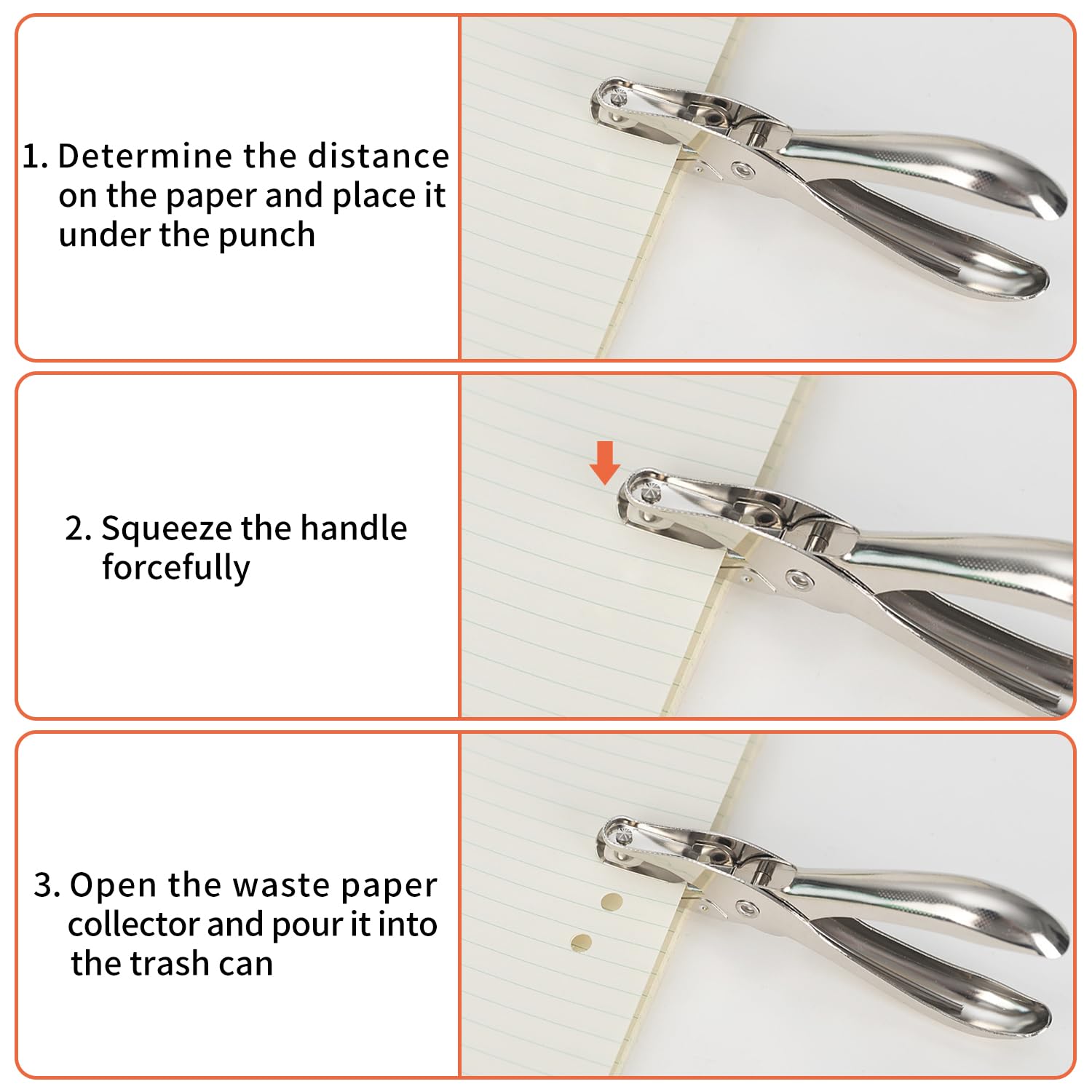 1. Determine the distance on the paper and place it under the punch

2. Squeeze the handle forcefully

3. Open the waste paper collector and pour it into the trash can