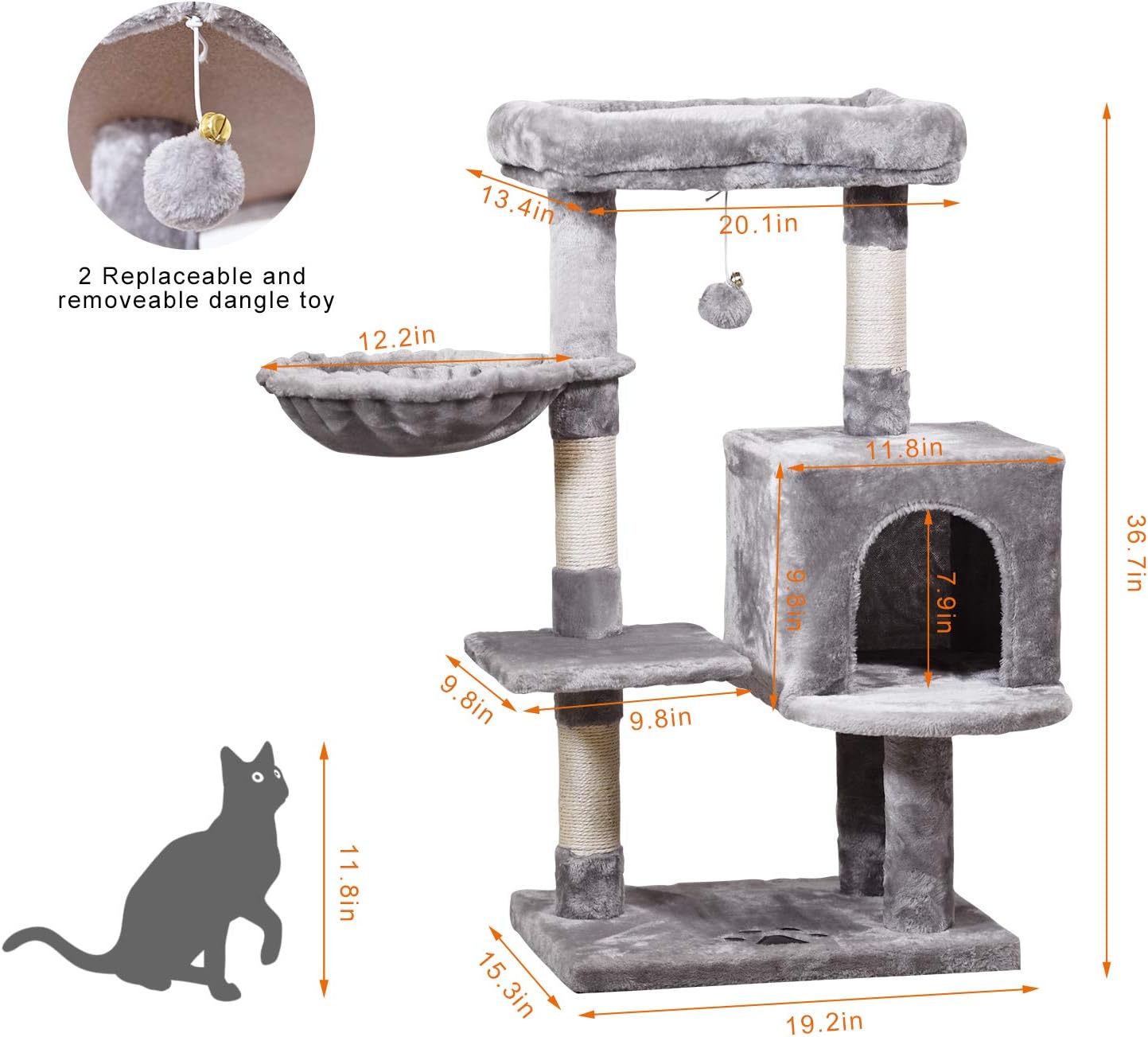 2 Replaceable and removeable dangle toy

13.4in

20.1in

12.2in

11.8in

9.8in

7.9in

36.7in

9.8in

9.8in

11.8in

15.3in

19.2in