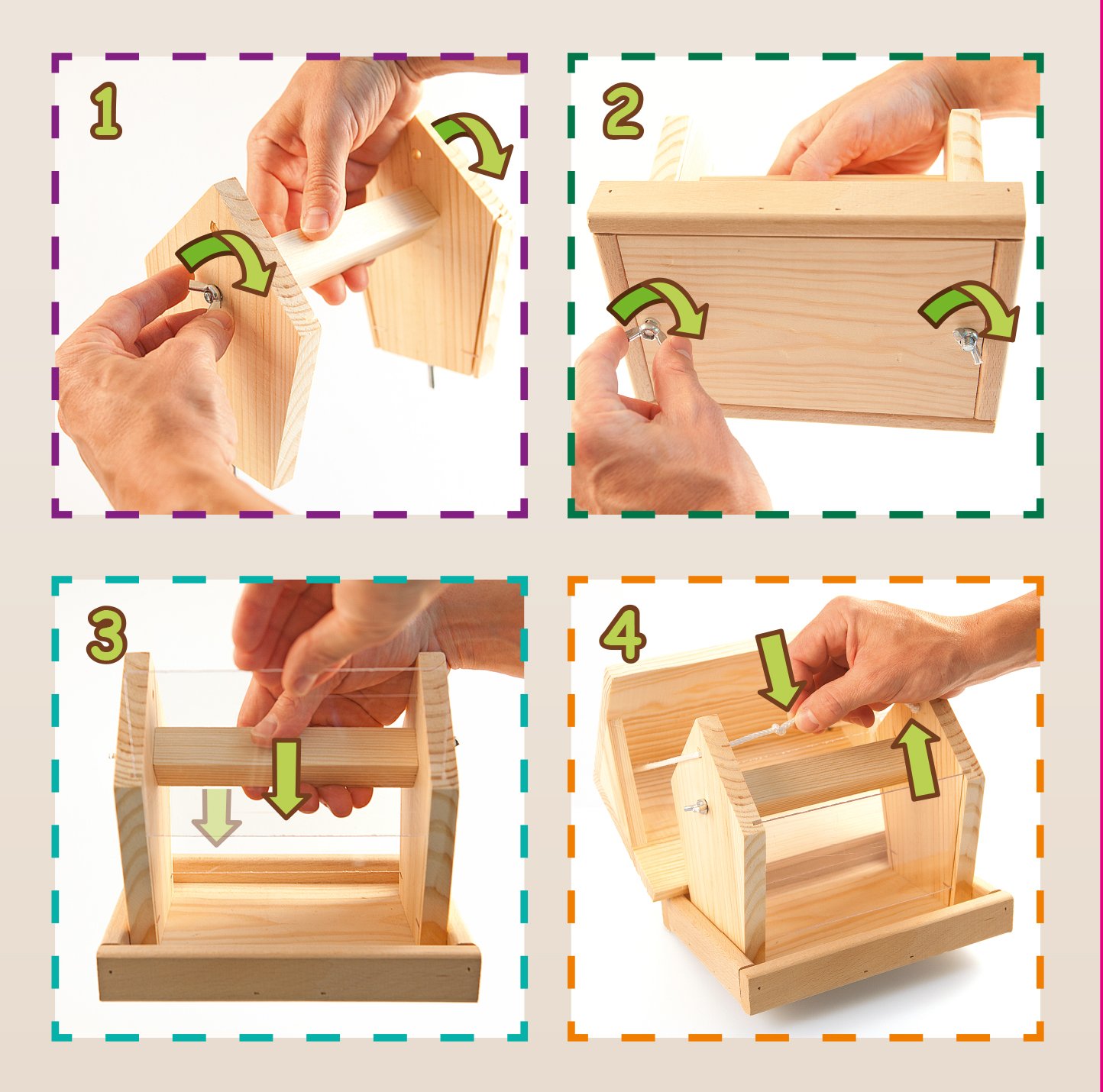 1

2

3

4