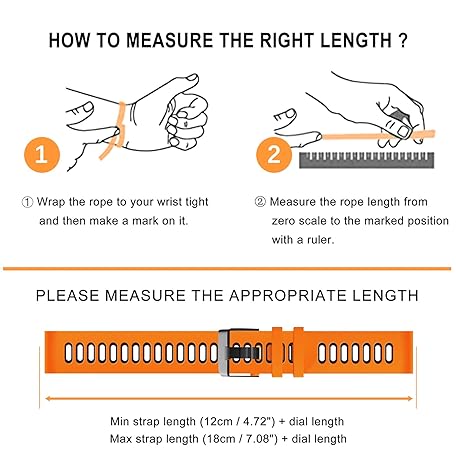 HOW TO MEASURE THE RIGHT LENGTH ?

1

2

① Wrap the rope to your wrist tight and then make a mark on it.

② Measure the rope length from zero scale to the marked position with a ruler.

PLEASE MEASURE THE APPROPRIATE LENGTH

Min strap length (12cm / 4.72") + dial length
Max strap length (18cm / 7.08") + dial length