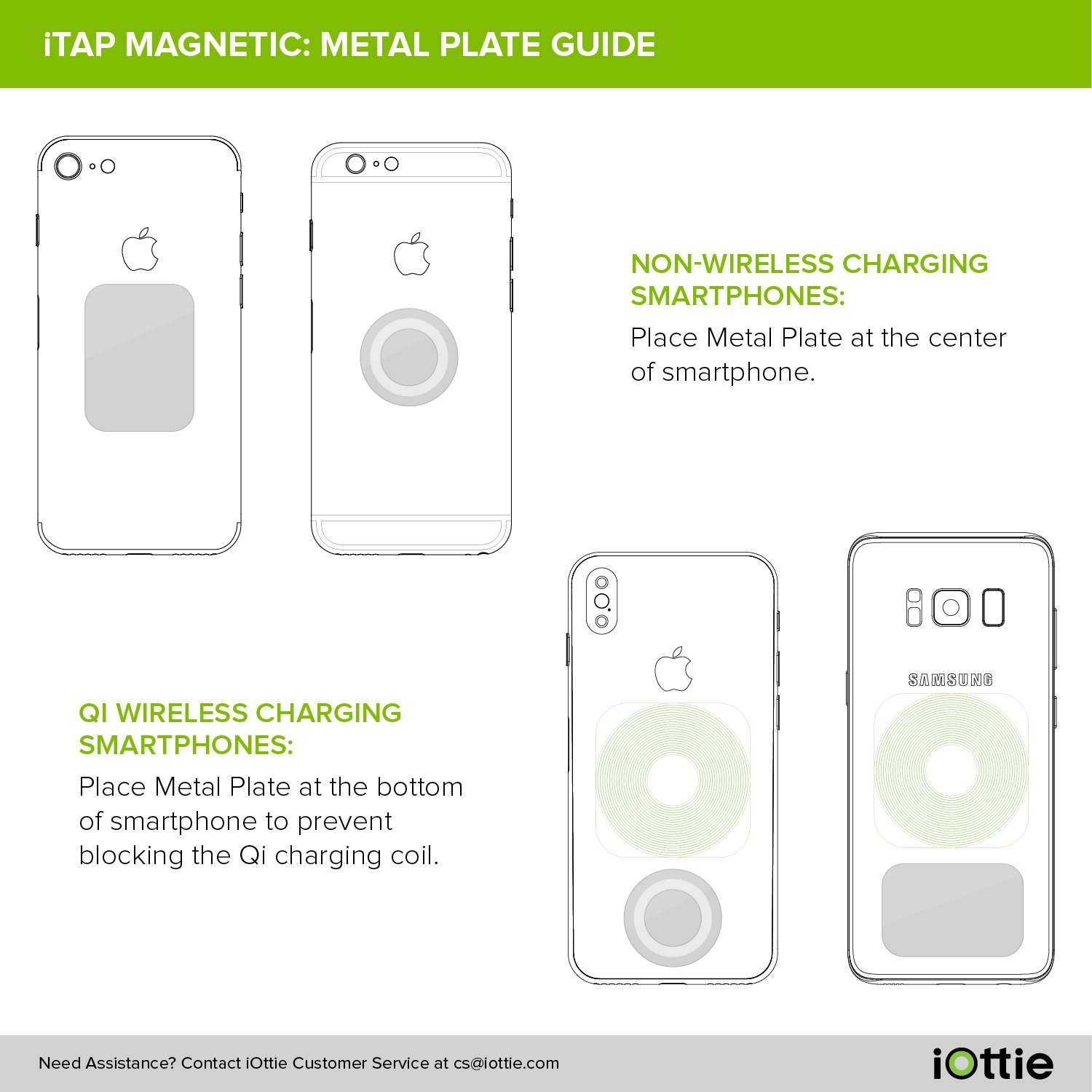 iTAP MAGNETIC: METAL PLATE GUIDE

NON-WIRELESS CHARGING SMARTPHONES:

Place Metal Plate at the center of smartphone.

SAMSUNG

QI WIRELESS CHARGING SMARTPHONES:

Place Metal Plate at the bottom of smartphone to prevent blocking the Qi charging coil.

Need Assistance? Contact iOttie Customer Service at cs@iottie.com

iOttie