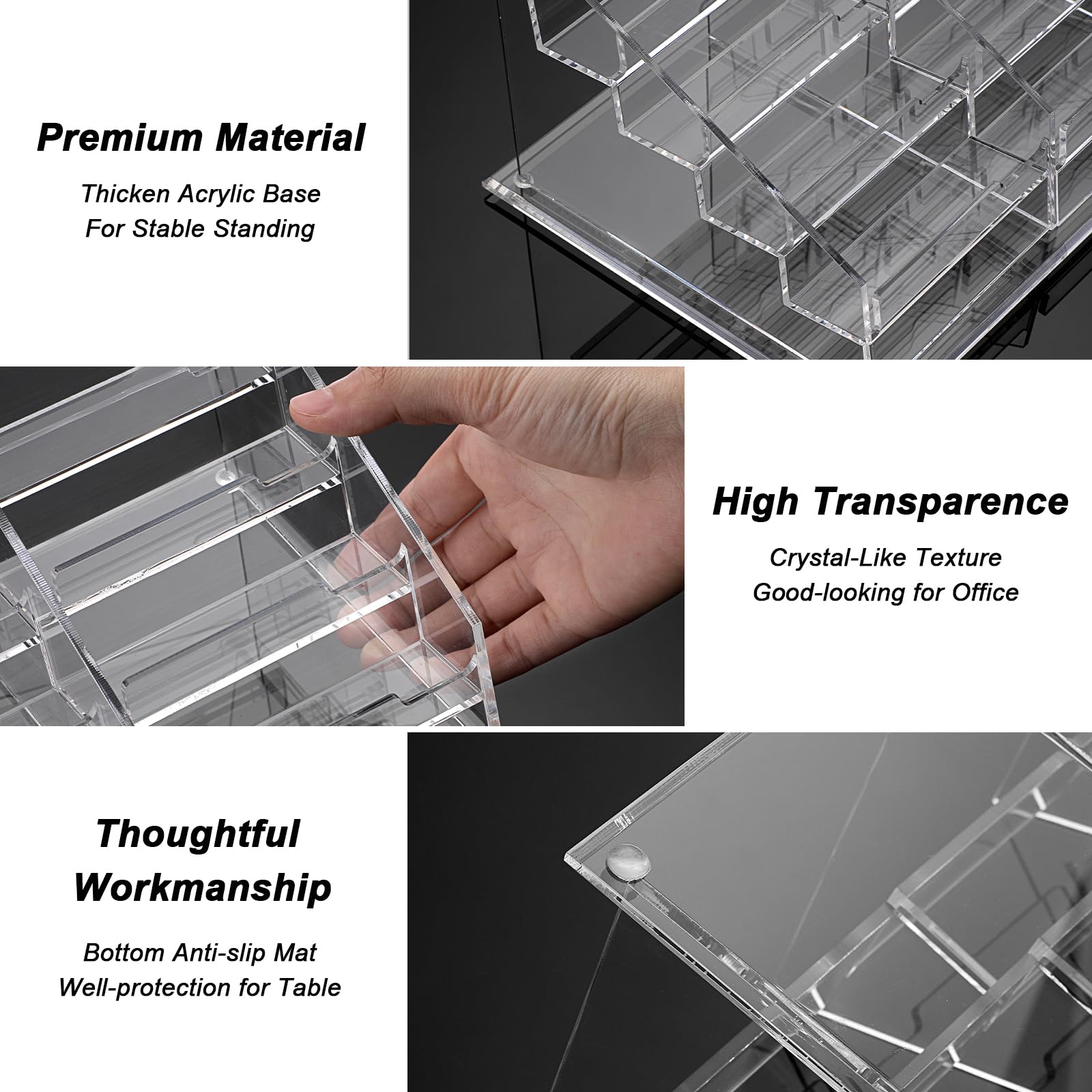 Premium Material

Thicken Acrylic Base
For Stable Standing

High Transparence

Crystal-Like Texture
Good-looking for Office

Thoughtful Workmanship

Bottom Anti-slip Mat
Well-protection for Table