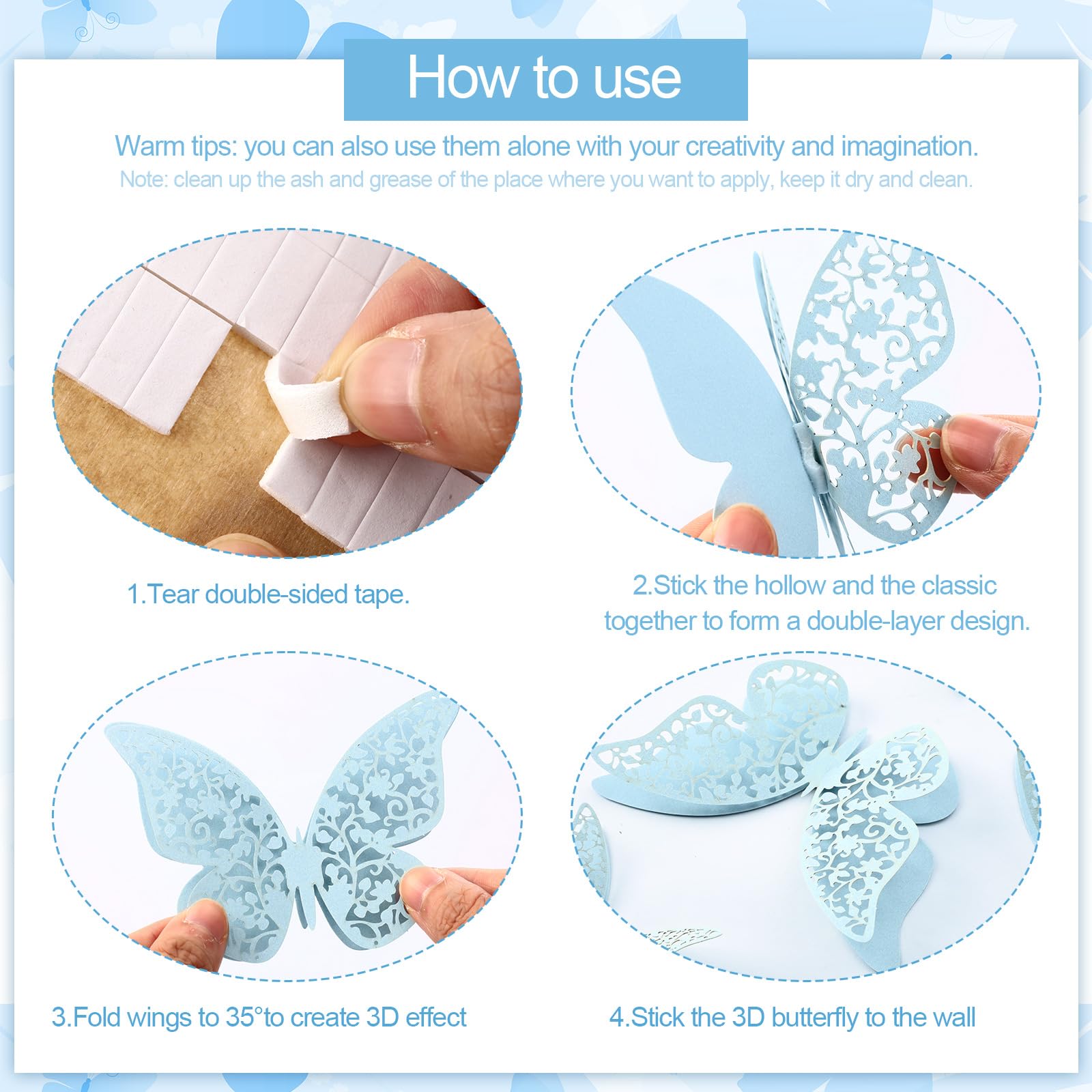 How to use

Warm tips: you can also use them alone with your creativity and imagination.
Note: clean up the ash and grease of the place where you want to apply, keep it dry and clean.

1.Tear double-sided tape.

2.Stick the hollow and the classic together to form a double-layer design.

3.Fold wings to 35°to create 3D effect

4.Stick the 3D butterfly to the wall