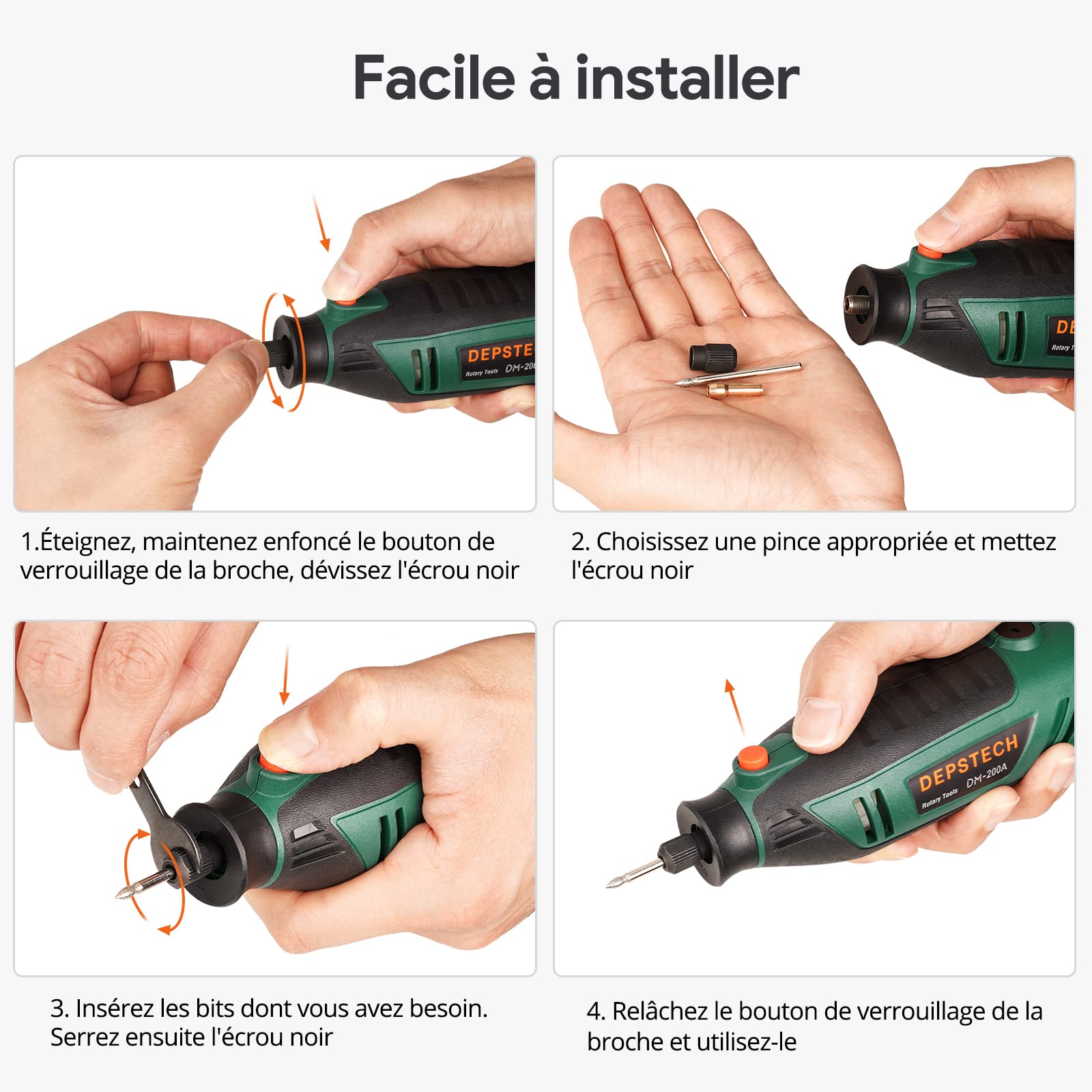 Facile à installer

DEPSTE
Rotary Tools DM-200

DE
Rotary T

1.Éteignez, maintenez enfoncé le bouton de verrouillage de la broche, dévissez l'écrou noir

2. Choisissez une pince appropriée et mettez l'écrou noir

DEPSTECH
Rotary Tools DM-200A

3. Insérez les bits dont vous avez besoin. Serrez ensuite l'écrou noir

4. Relâchez le bouton de verrouillage de la broche et utilisez-le