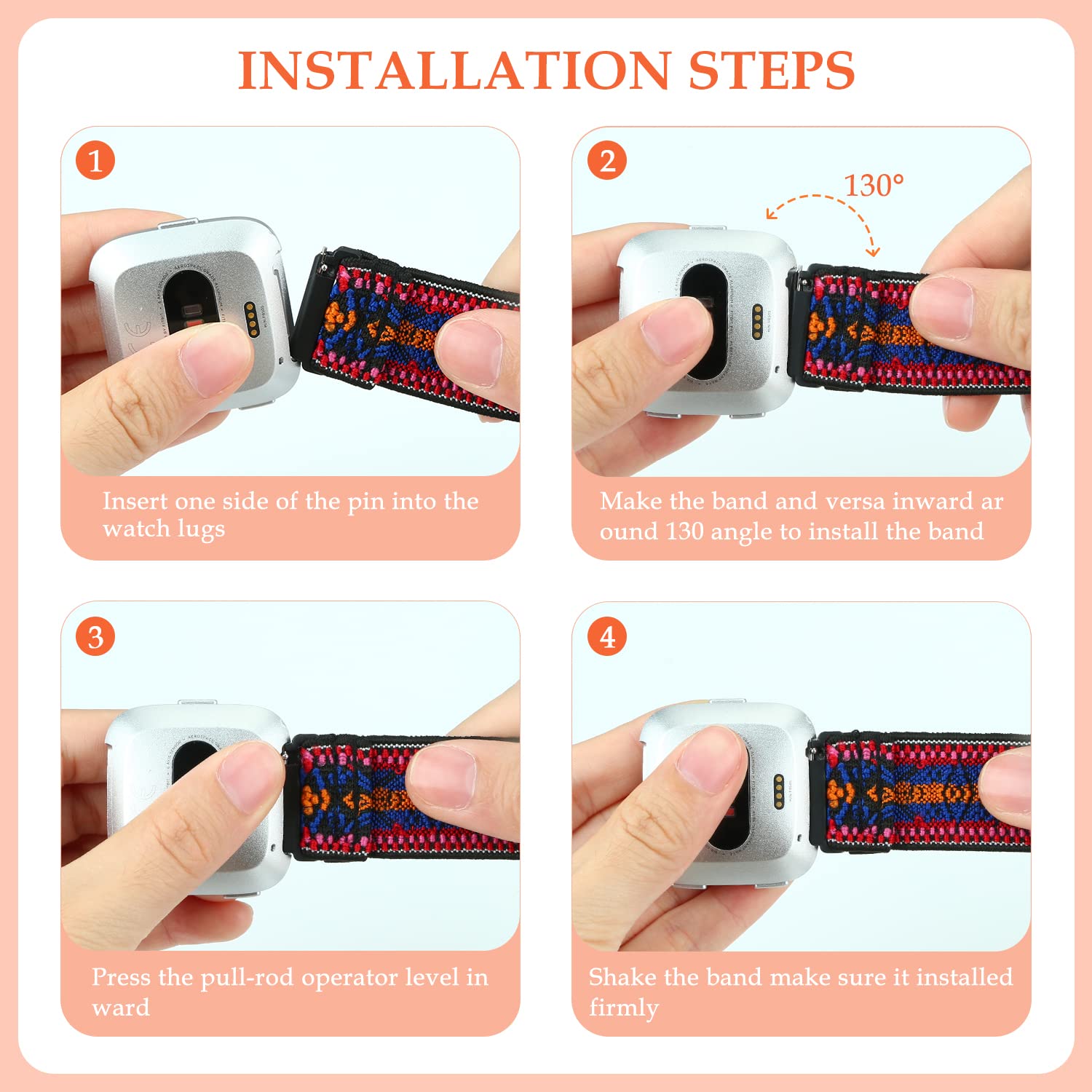 INSTALLATION STEPS

1

Insert one side of the pin into the watch lugs

2

130°

Make the band and versa inward ar ound 130 angle to install the band

3

Press the pull-rod operator level in ward

4

Shake the band make sure it installed firmly