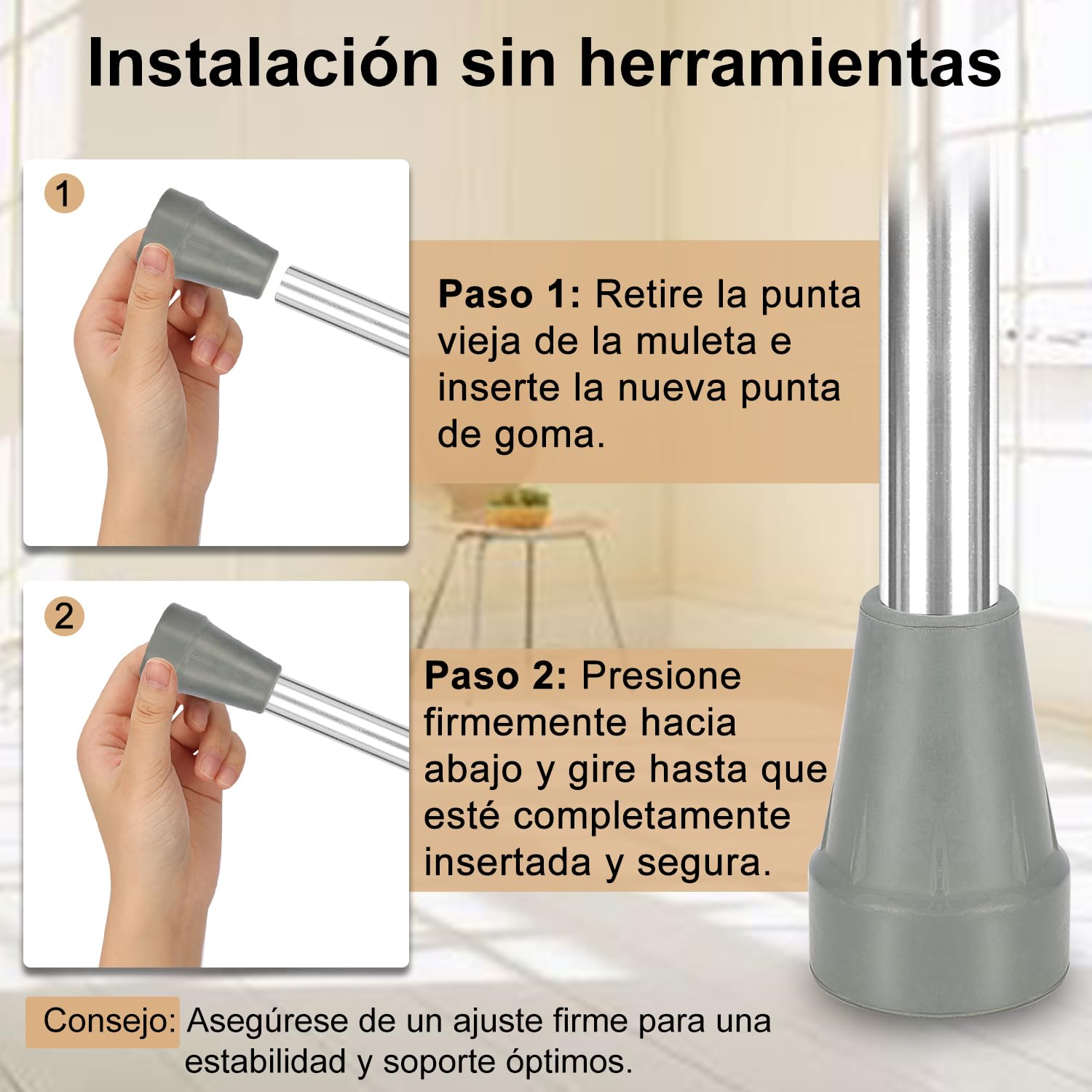 Instalación sin herramientas

1

Paso 1: Retire la punta vieja de la muleta e inserte la nueva punta de goma.

2

Paso 2: Presione firmemente hacia abajo y gire hasta que esté completamente insertada y segura.

Consejo: Asegúrese de un ajuste firme para una estabilidad y soporte óptimos.