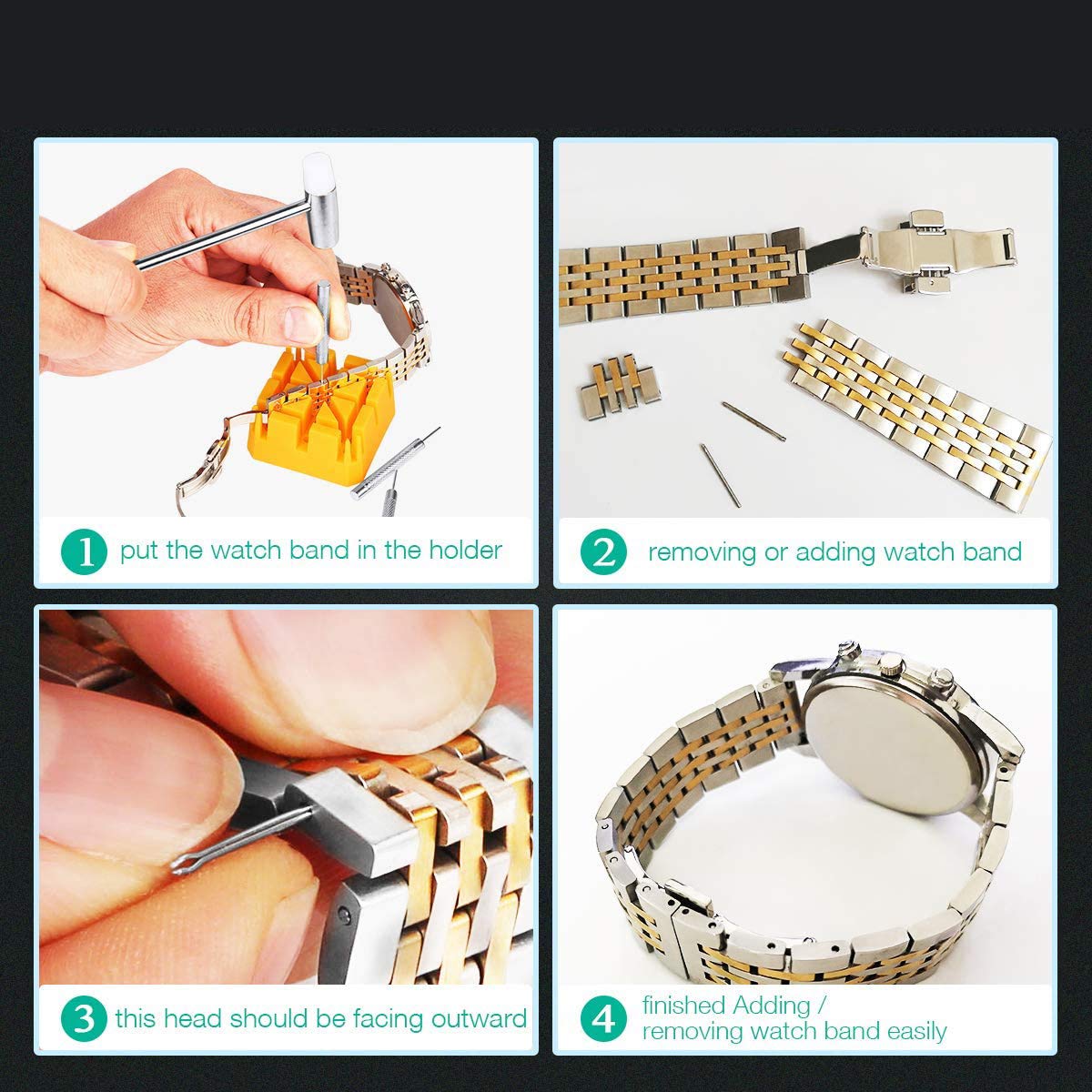 1 put the watch band in the holder

2 removing or adding watch band

3 this head should be facing outward

4 finished Adding / removing watch band easily