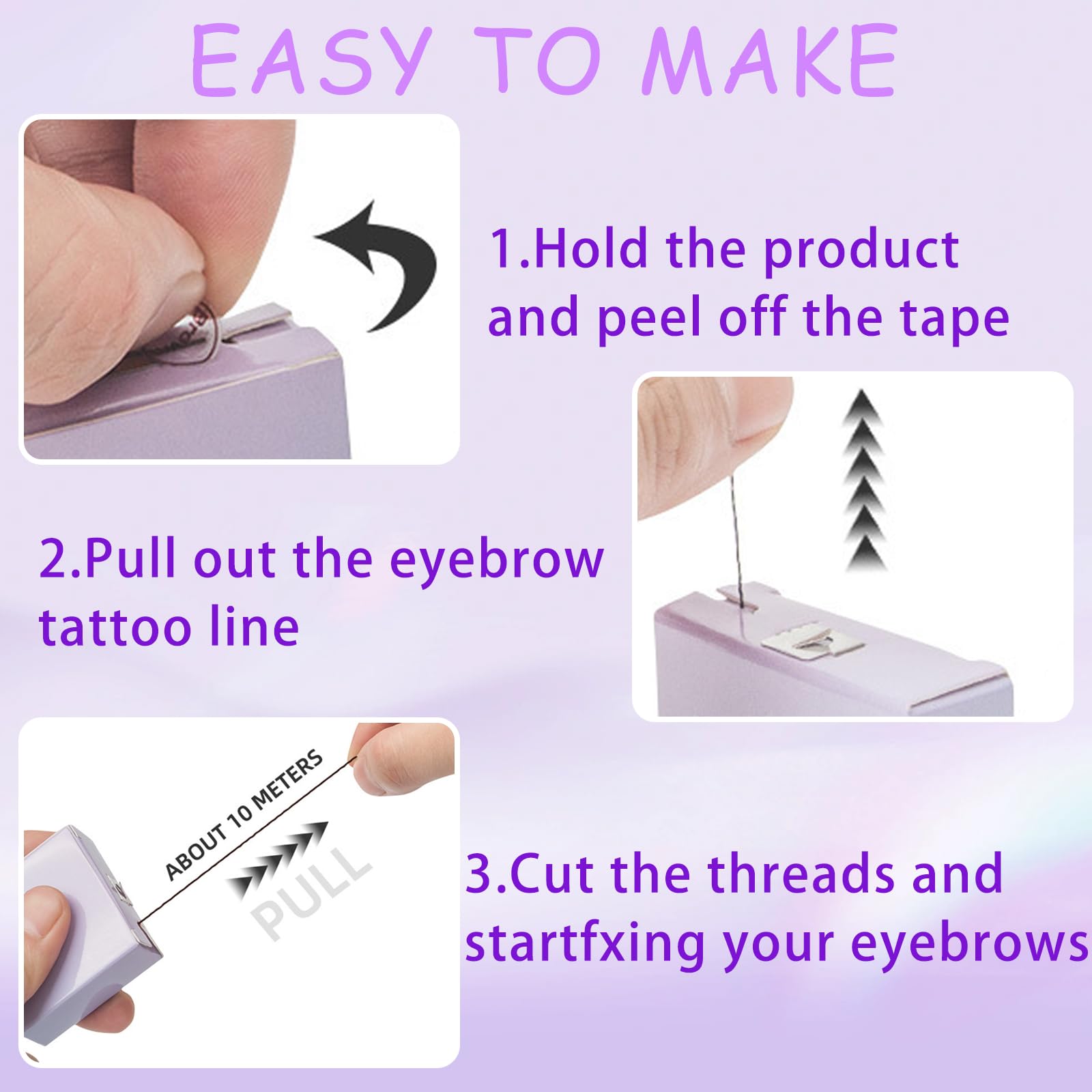 EASY TO MAKE

1.Hold the product and peel off the tape

2.Pull out the eyebrow tattoo line

ABOUT 10 METERS

PULL

3.Cut the threads and startfxing your eyebrows