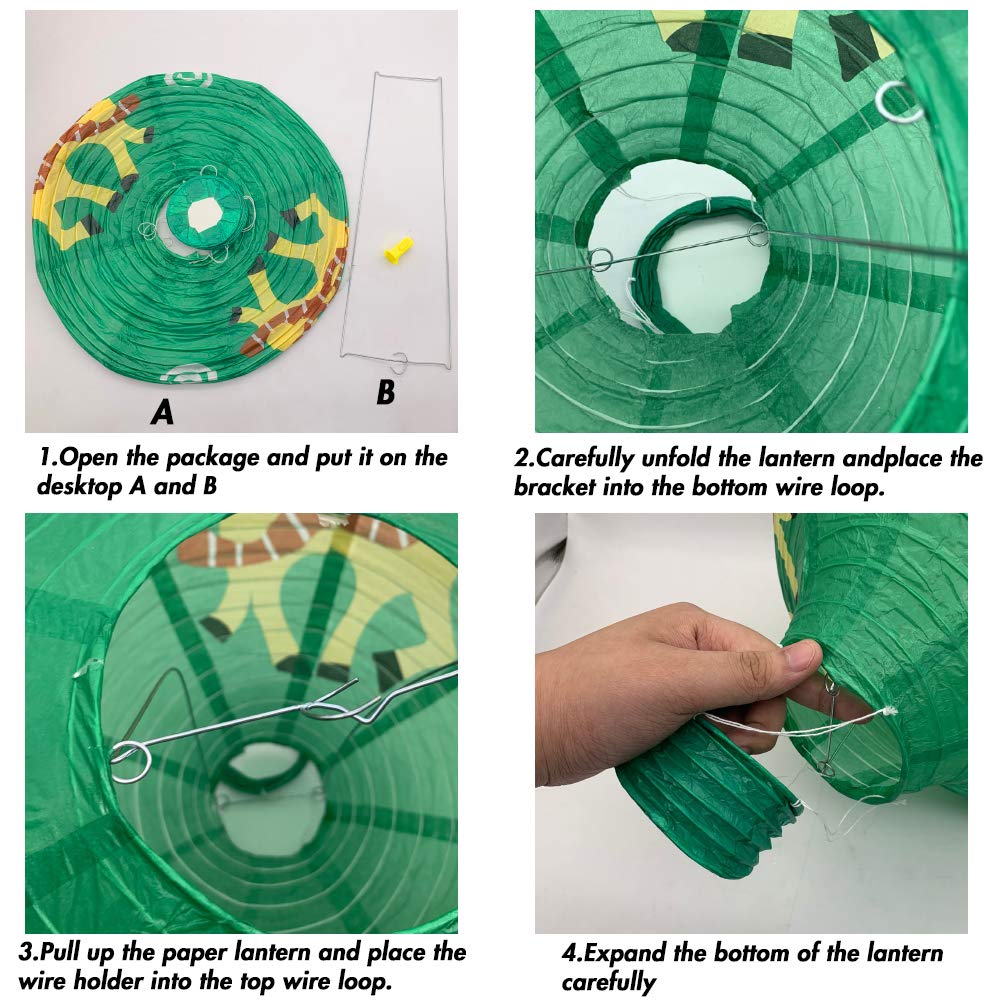 A

B

1.Open the package and put it on the desktop A and B

2.Carefully unfold the lantern andplace the bracket into the bottom wire loop.

3.Pull up the paper lantern and place the wire holder into the top wire loop.

4.Expand the bottom of the lantern carefully