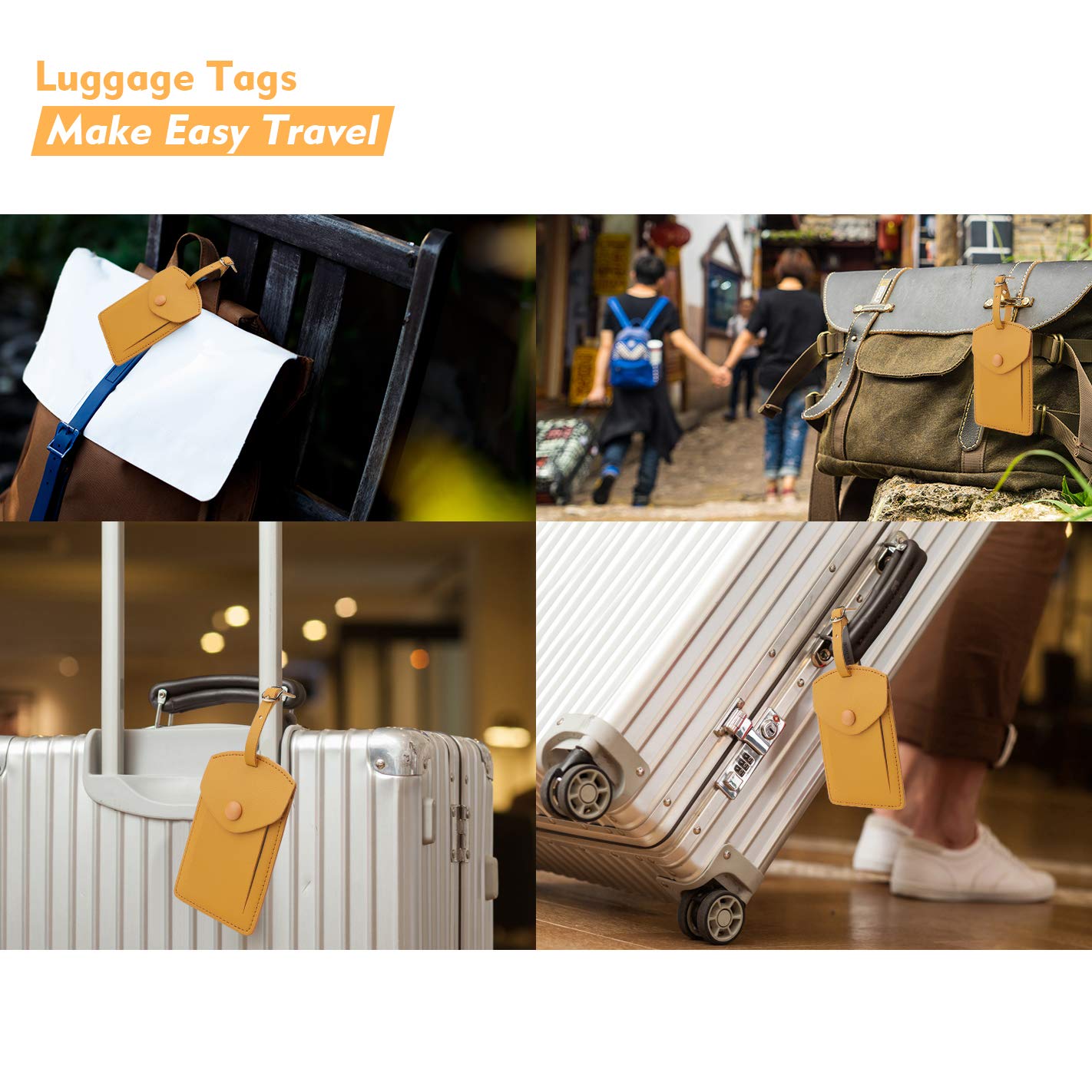 Luggage Tags
Make Easy Travel