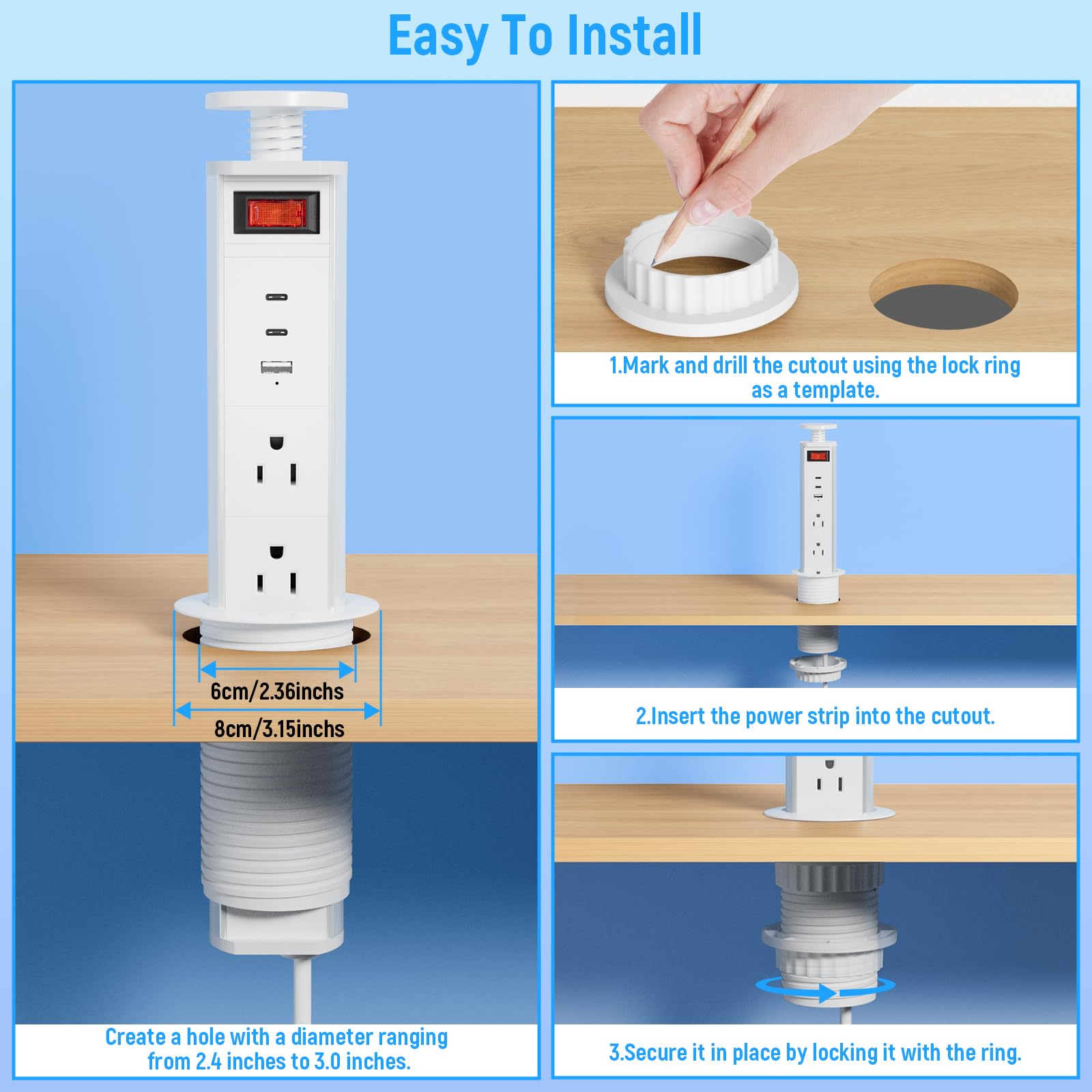 Easy To Install

6cm/2.36inchs

8cm/3.15inchs

Create a hole with a diameter ranging from 2.4 inches to 3.0 inches.

1.Mark and drill the cutout using the lock ring as a template.

2.Insert the power strip into the cutout.

3.Secure it in place by locking it with the ring.