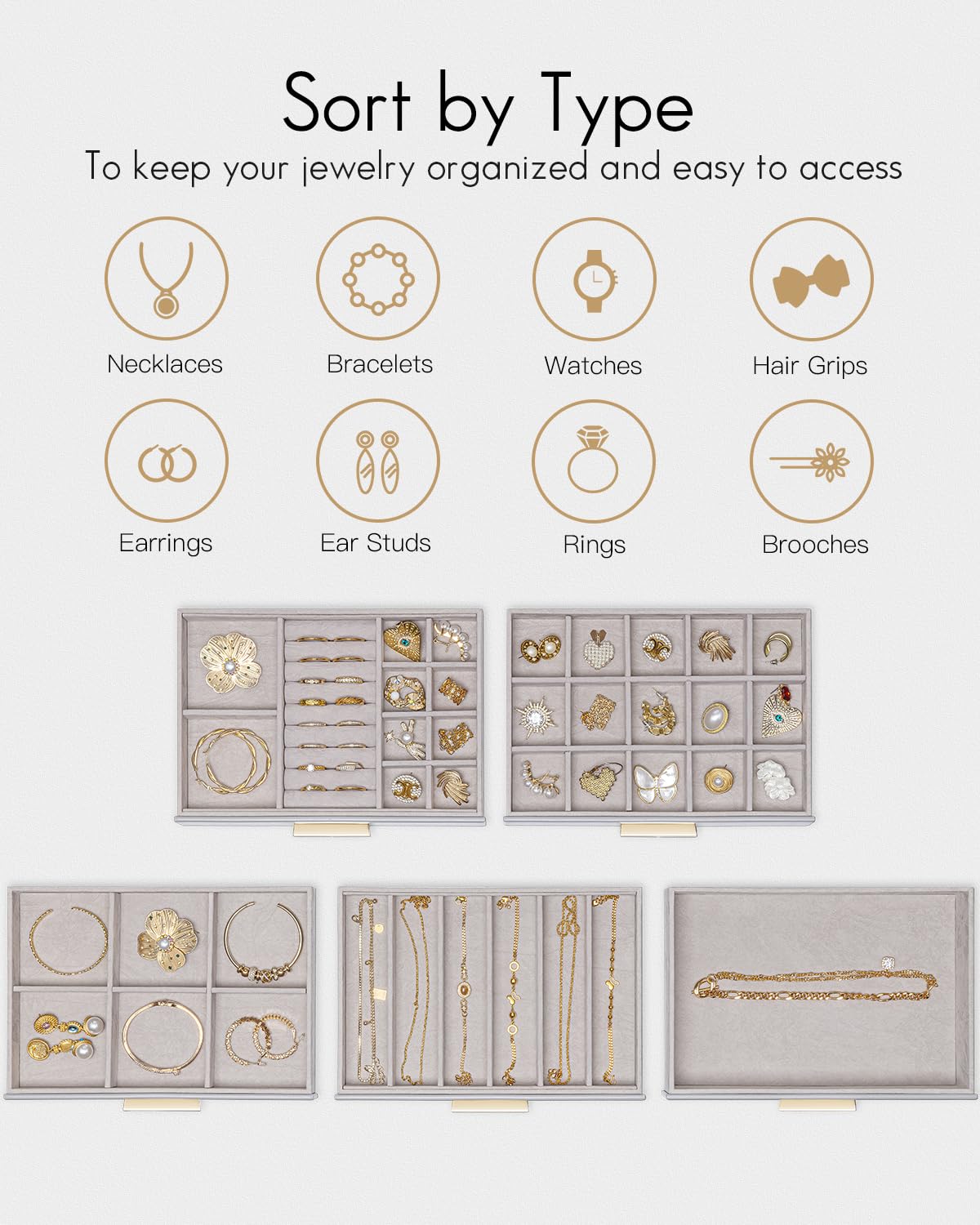 Sort by Type

To keep your jewelry organized and easy to access

Necklaces

Bracelets

Watches

Hair Grips

Earrings

Ear Studs

Rings

Brooches