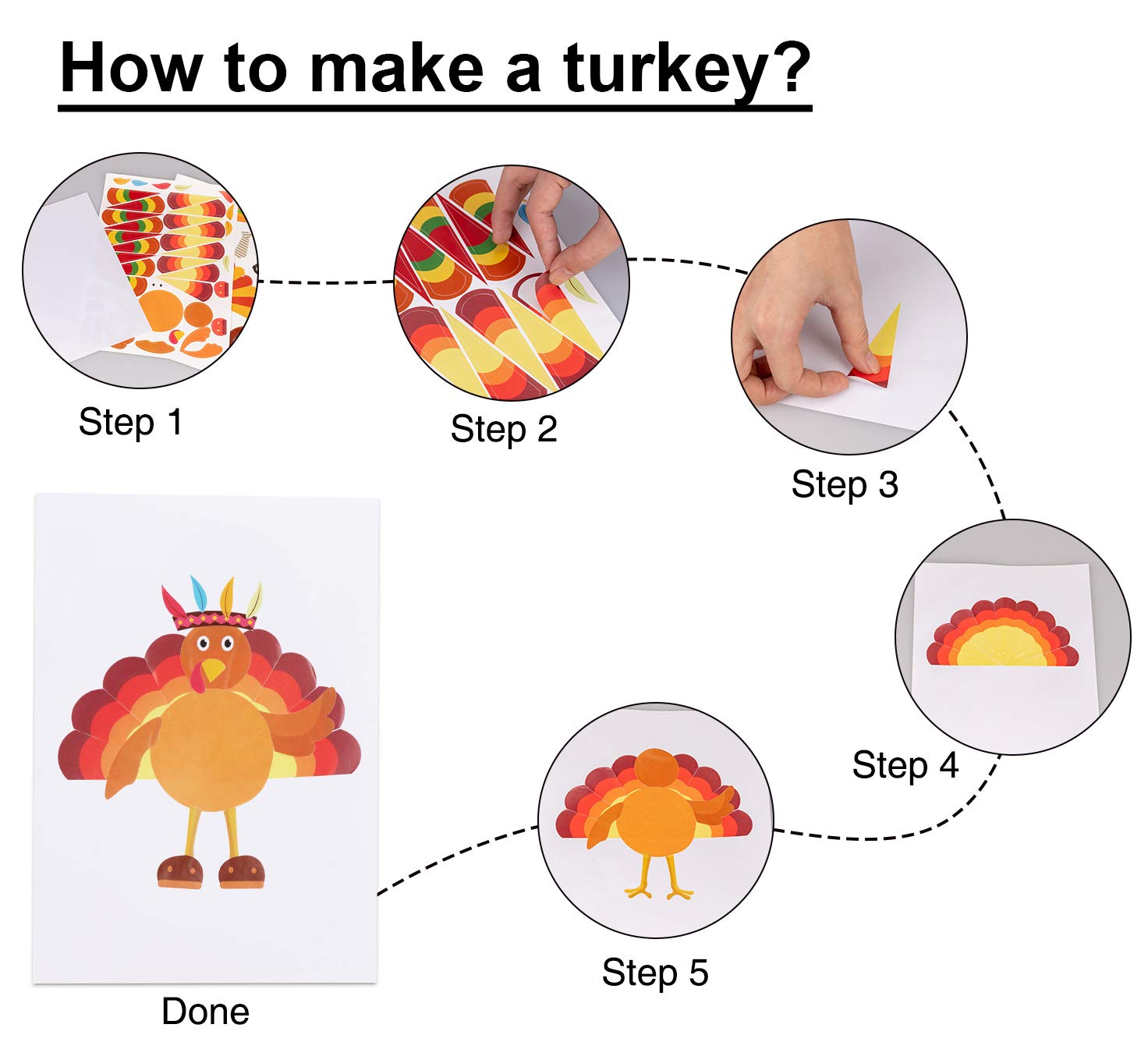 How to make a turkey?

Step 1

Step 2

Step 3

Step 4

Step 5

Done