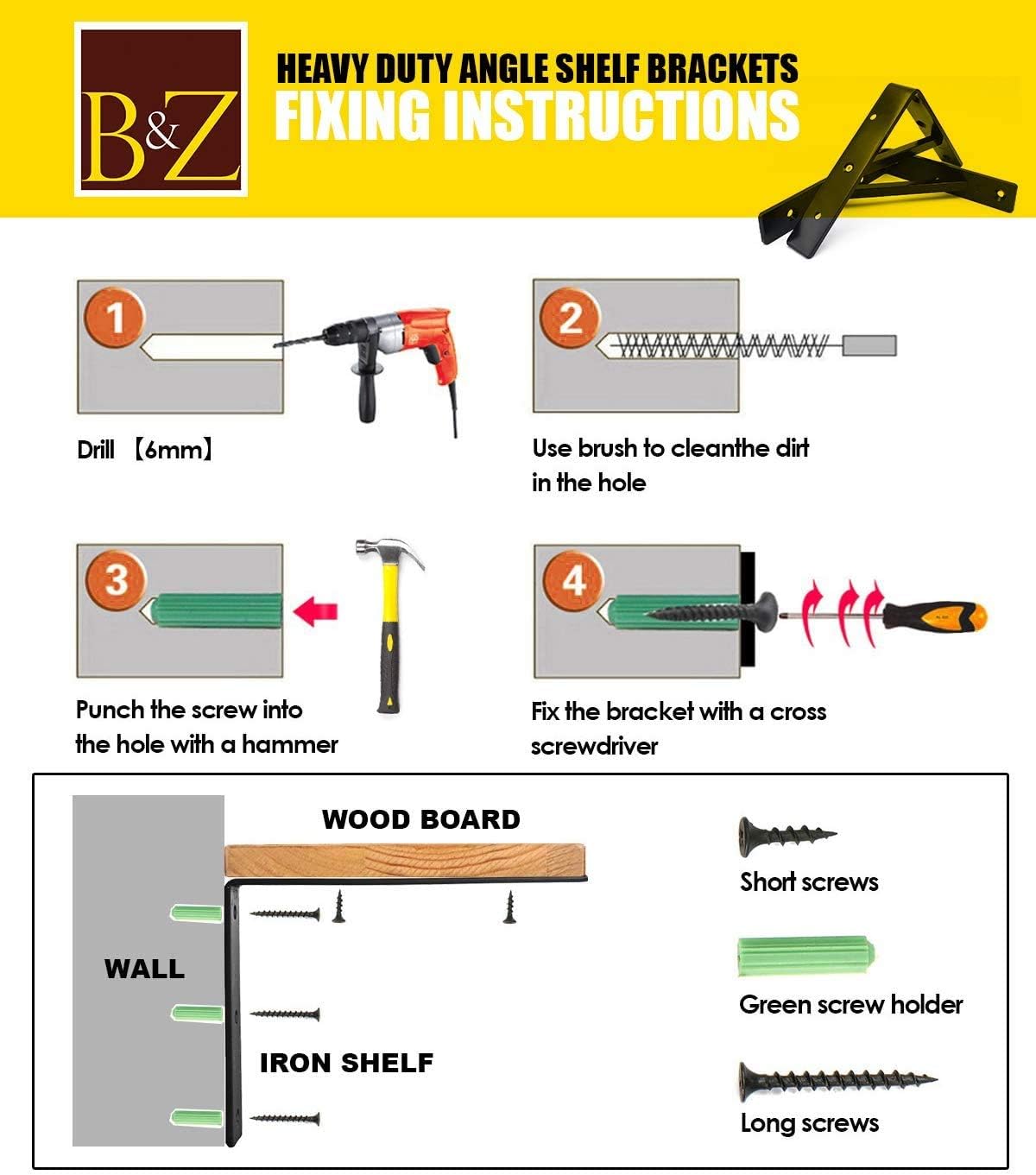 B&Z

HEAVY DUTY ANGLE SHELF BRACKETS
FIXING INSTRUCTIONS

1

Drill 【6mm】

2

Use brush to cleanthe dirt in the hole

3

Punch the screw into the hole with a hammer

4

Fix the bracket with a cross screwdriver

WOOD BOARD

WALL

IRON SHELF

Short screws

Green screw holder

Long screws