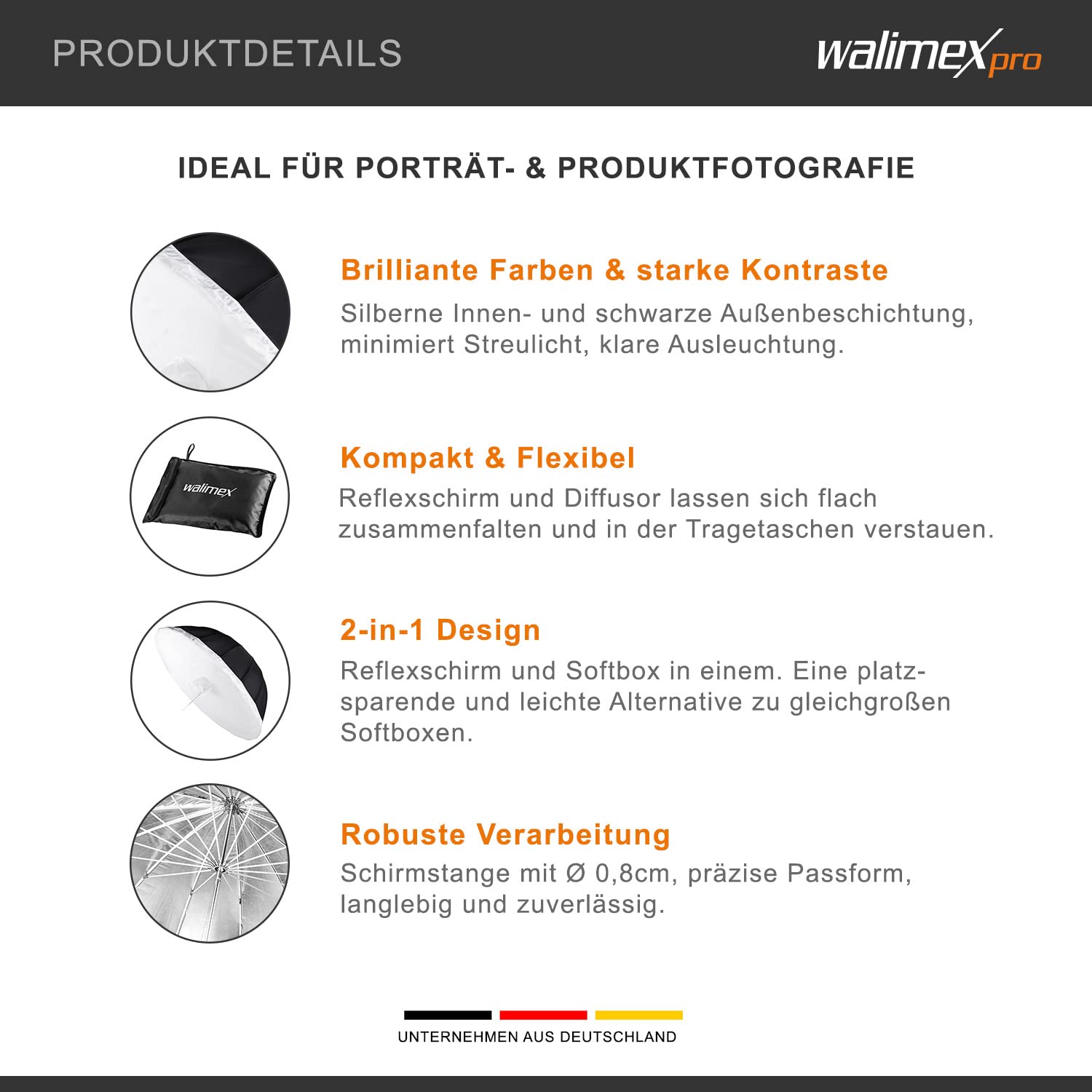 PRODUKTDETAILS

walimex pro

IDEAL FÜR PORTRÄT- & PRODUKTFOTOGRAFIE

Brilliante Farben & starke Kontraste

Silberne Innen- und schwarze Außenbeschichtung, minimiert Streulicht, klare Ausleuchtung.

walimex

Kompakt & Flexibel

Reflexschirm und Diffusor lassen sich flach zusammenfalten und in der Tragetaschen verstauen.

2-in-1 Design

Reflexschirm und Softbox in einem. Eine platzsparende und leichte Alternative zu gleichgroßen Softboxen.

Robuste Verarbeitung

Schirmstange mit Ø 0,8cm, präzise Passform, langlebig und zuverlässig.

UNTERNEHMEN AUS DEUTSCHLAND