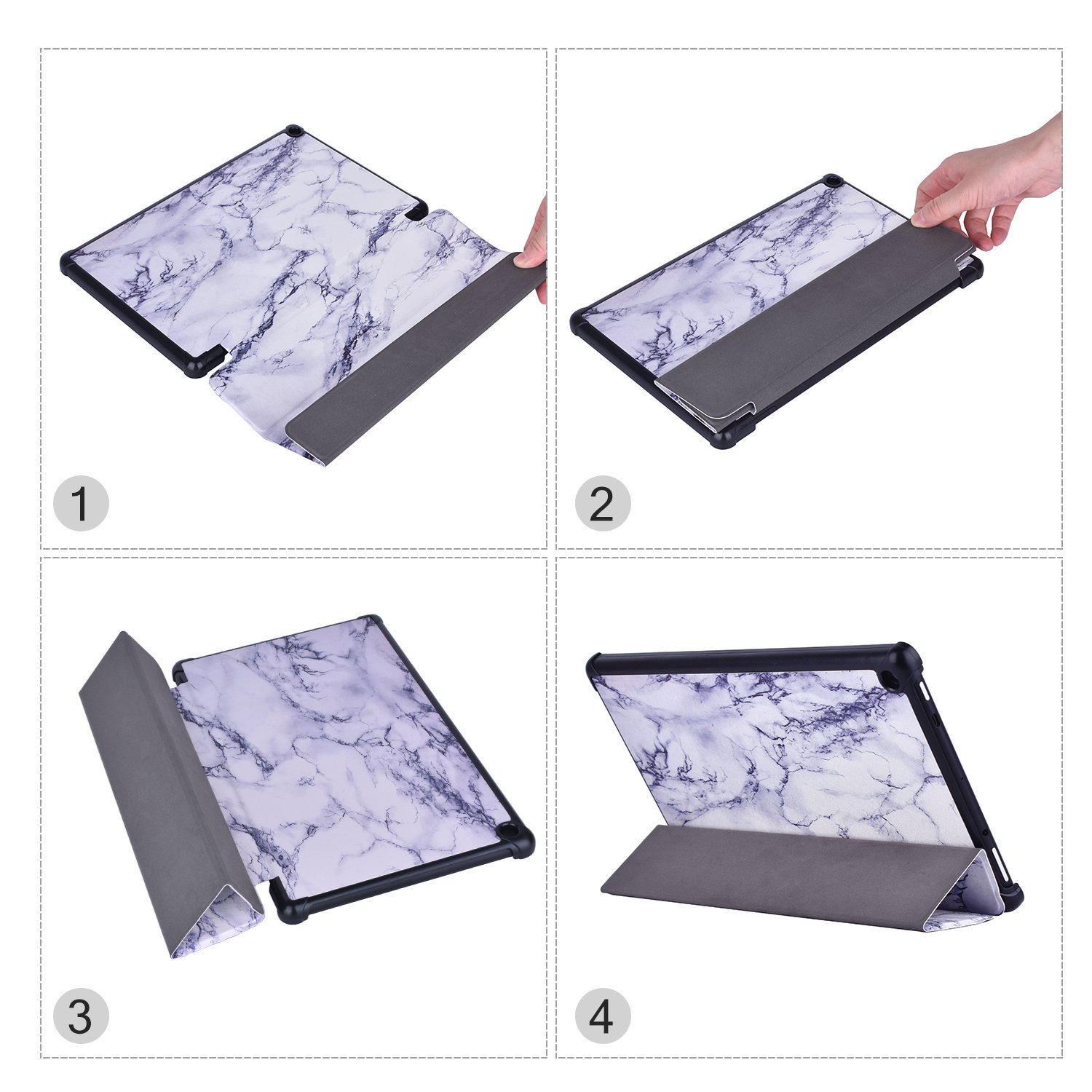 1

2

3

4