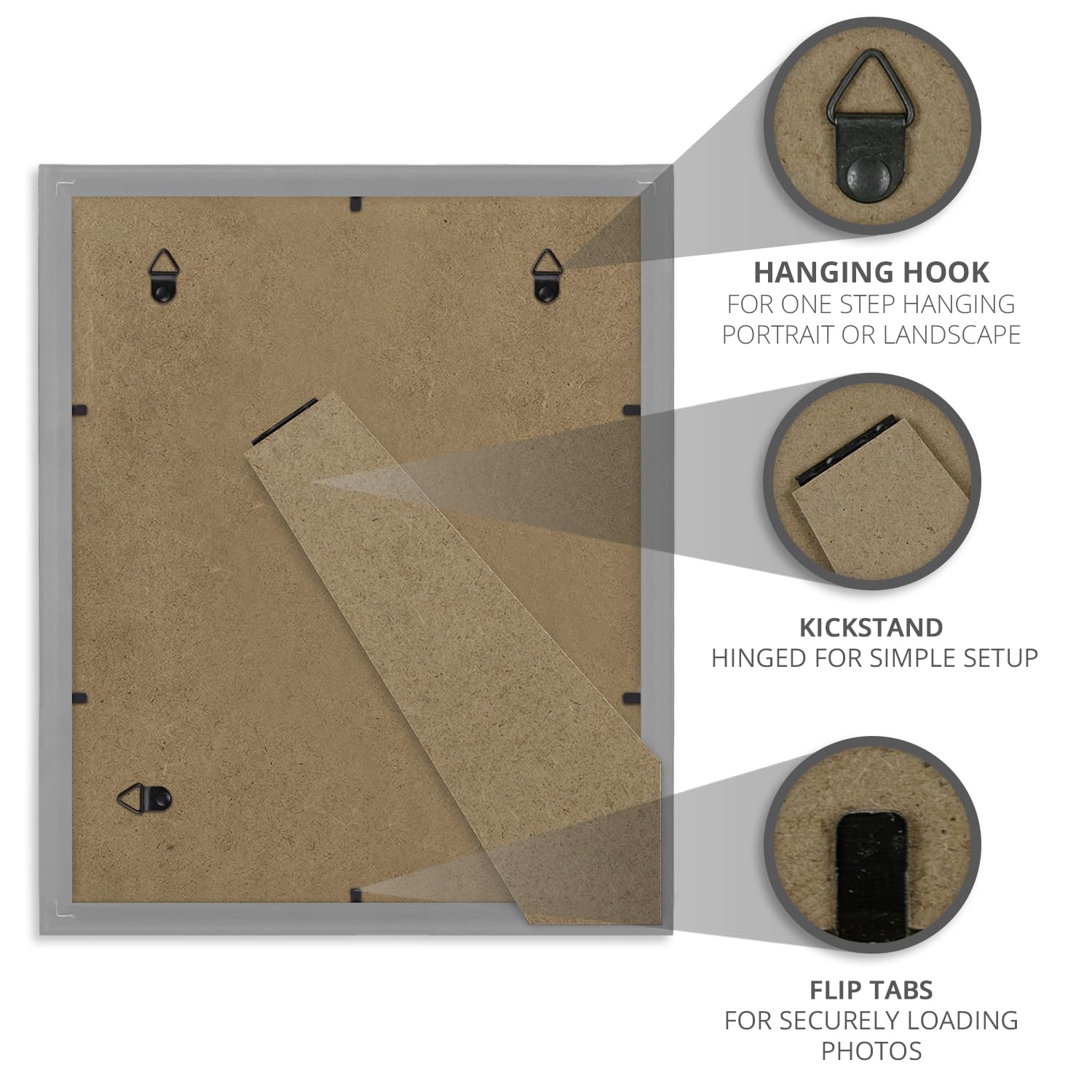 HANGING HOOK
FOR ONE STEP HANGING PORTRAIT OR LANDSCAPE

KICKSTAND
HINGED FOR SIMPLE SETUP

FLIP TABS
FOR SECURELY LOADING PHOTOS