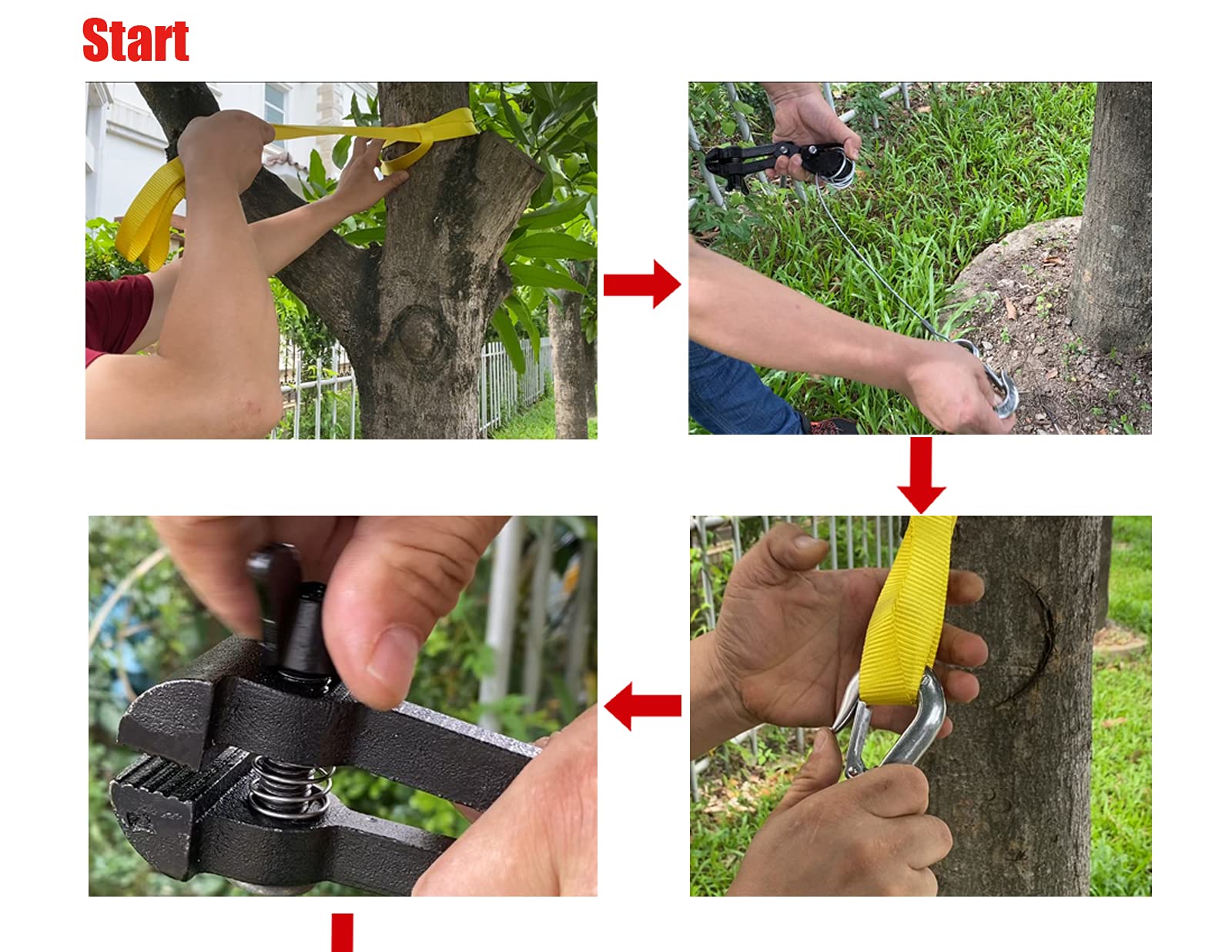 Start