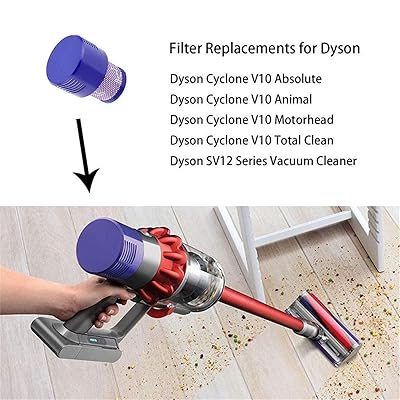 Filter Replacements for Dyson

Dyson Cyclone V10 Absolute
Dyson Cyclone V10 Animal
Dyson Cyclone V10 Motorhead
Dyson Cyclone V10 Total Clean
Dyson SV12 Series Vacuum Cleaner