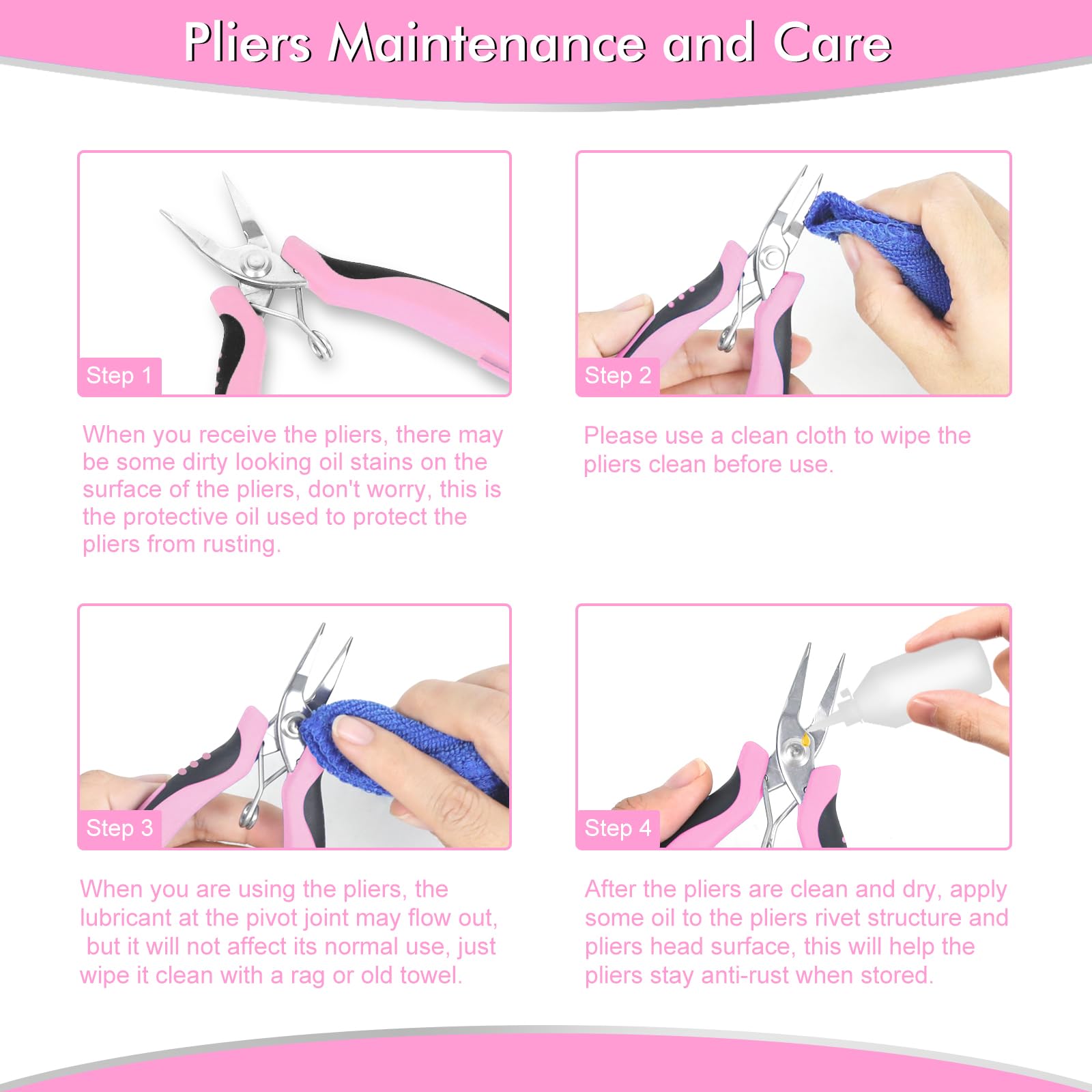 Pliers Maintenance and Care

Step 1

When you receive the pliers, there may be some dirty looking oil stains on the surface of the pliers, don't worry, this is the protective oil used to protect the pliers from rusting.

Step 2

Please use a clean cloth to wipe the pliers clean before use.

Step 3

When you are using the pliers, the lubricant at the pivot joint may flow out, but it will not affect its normal use, just wipe it clean with a rag or old towel.

Step 4

After the pliers are clean and dry, apply some oil to the pliers rivet structure and pliers head surface, this will help the pliers stay anti-rust when stored.