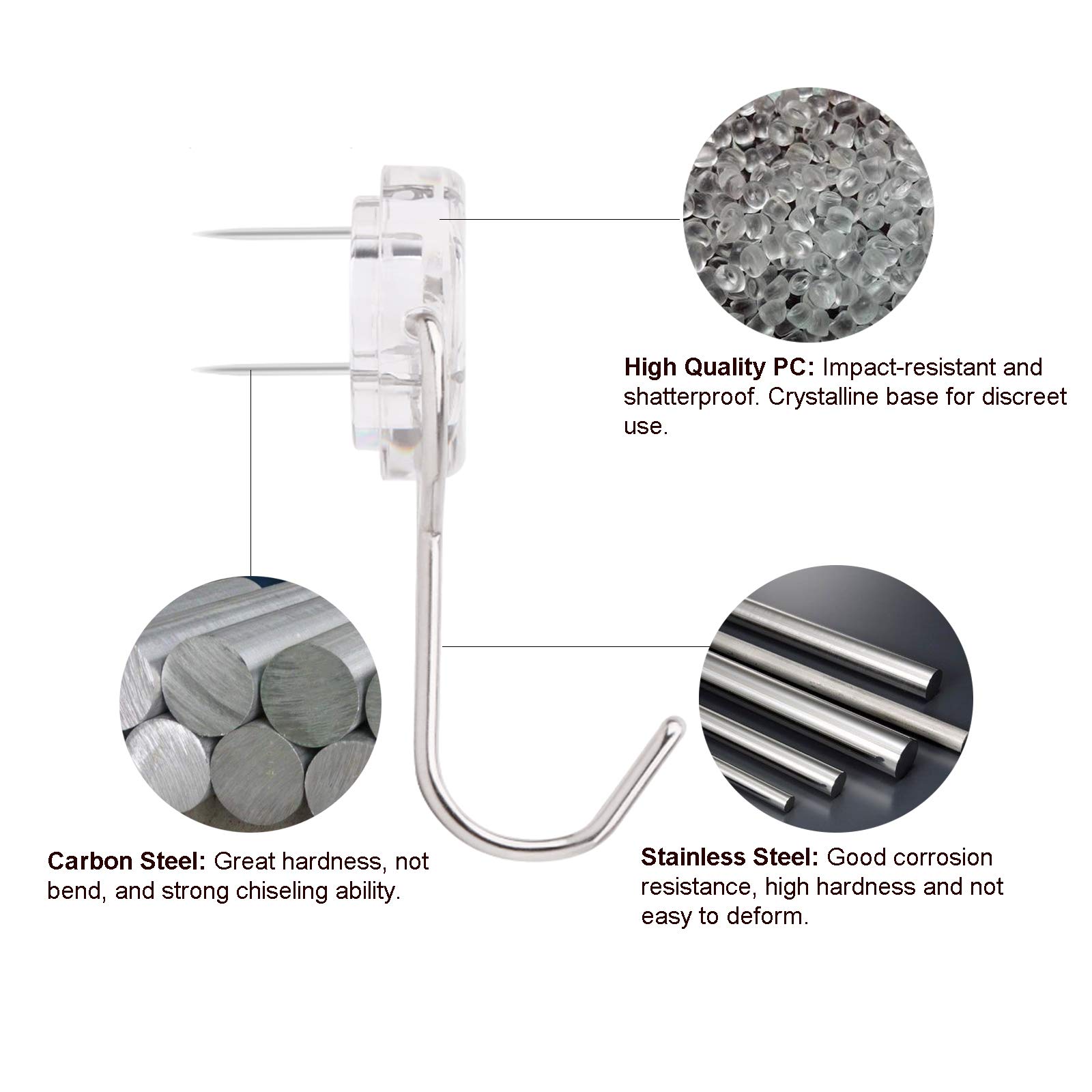 High Quality PC: Impact-resistant and shatterproof. Crystalline base for discreet use.

Carbon Steel: Great hardness, not bend, and strong chiseling ability.

Stainless Steel: Good corrosion resistance, high hardness and not easy to deform.