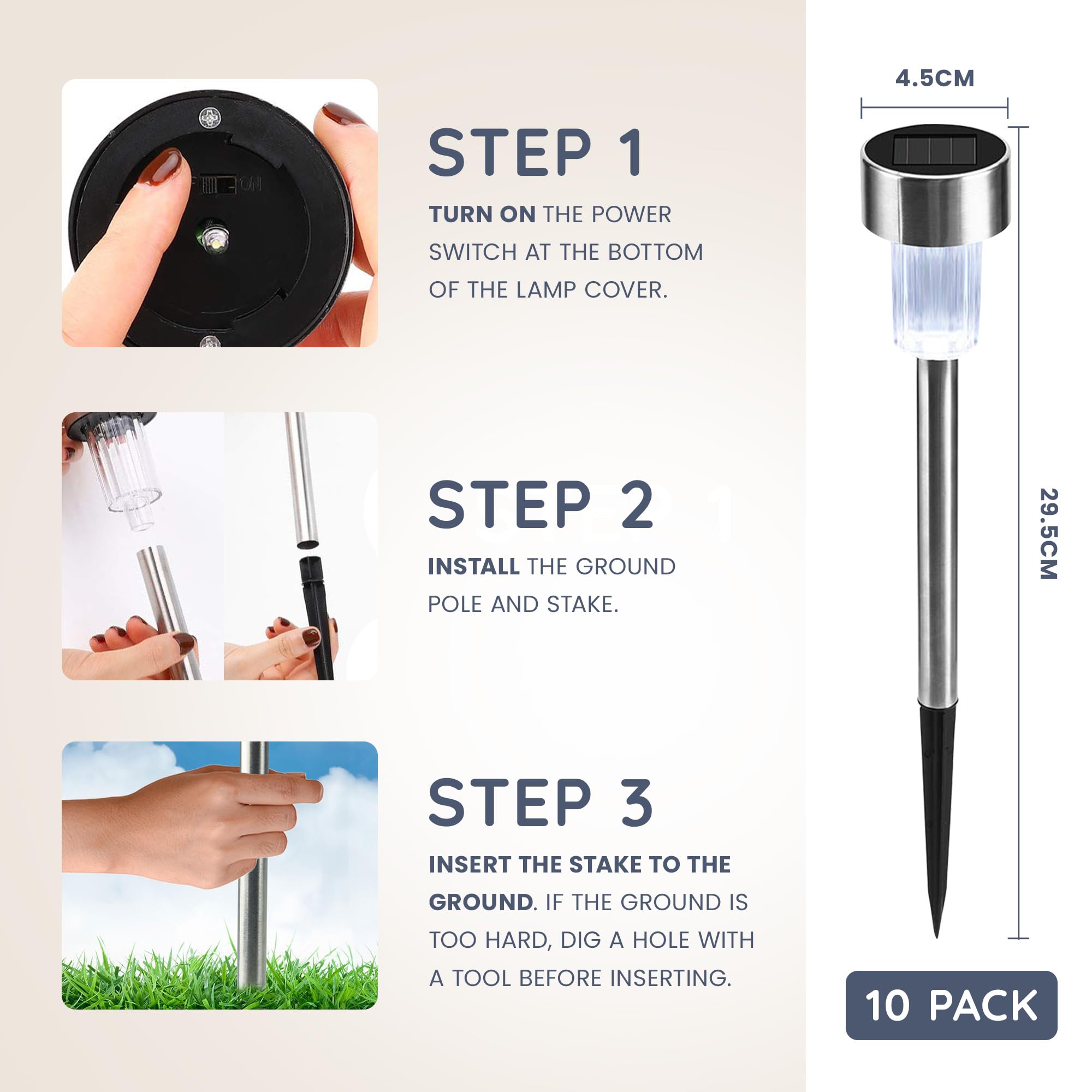 ON

STEP 1

TURN ON THE POWER SWITCH AT THE BOTTOM OF THE LAMP COVER.

STEP 2

INSTALL THE GROUND POLE AND STAKE.

STEP 3

INSERT THE STAKE TO THE GROUND. IF THE GROUND IS TOO HARD, DIG A HOLE WITH A TOOL BEFORE INSERTING.

4.5CM

29.5CM

10 PACK