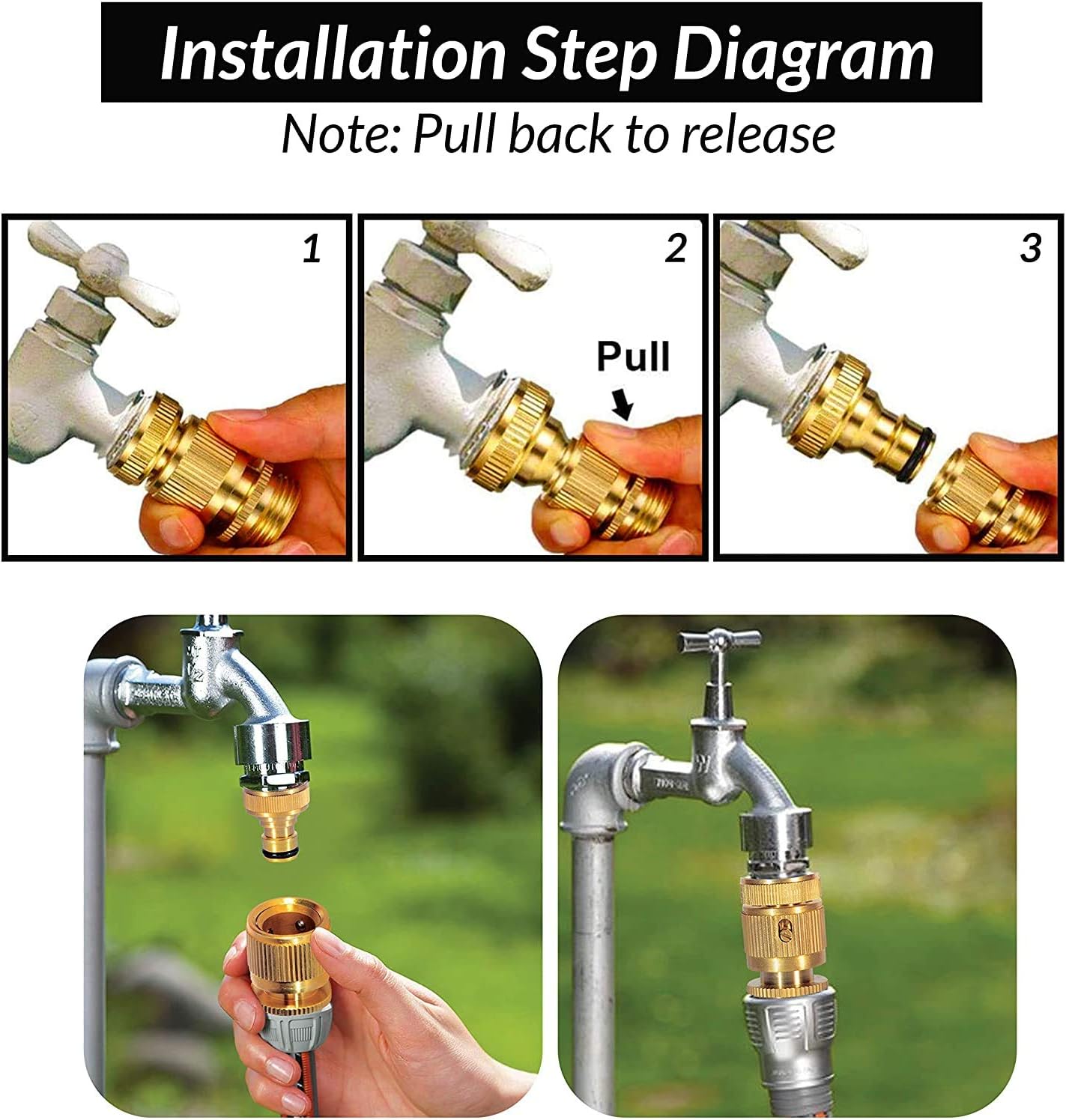 Installation Step Diagram
Note: Pull back to release

1

2

Pull

3