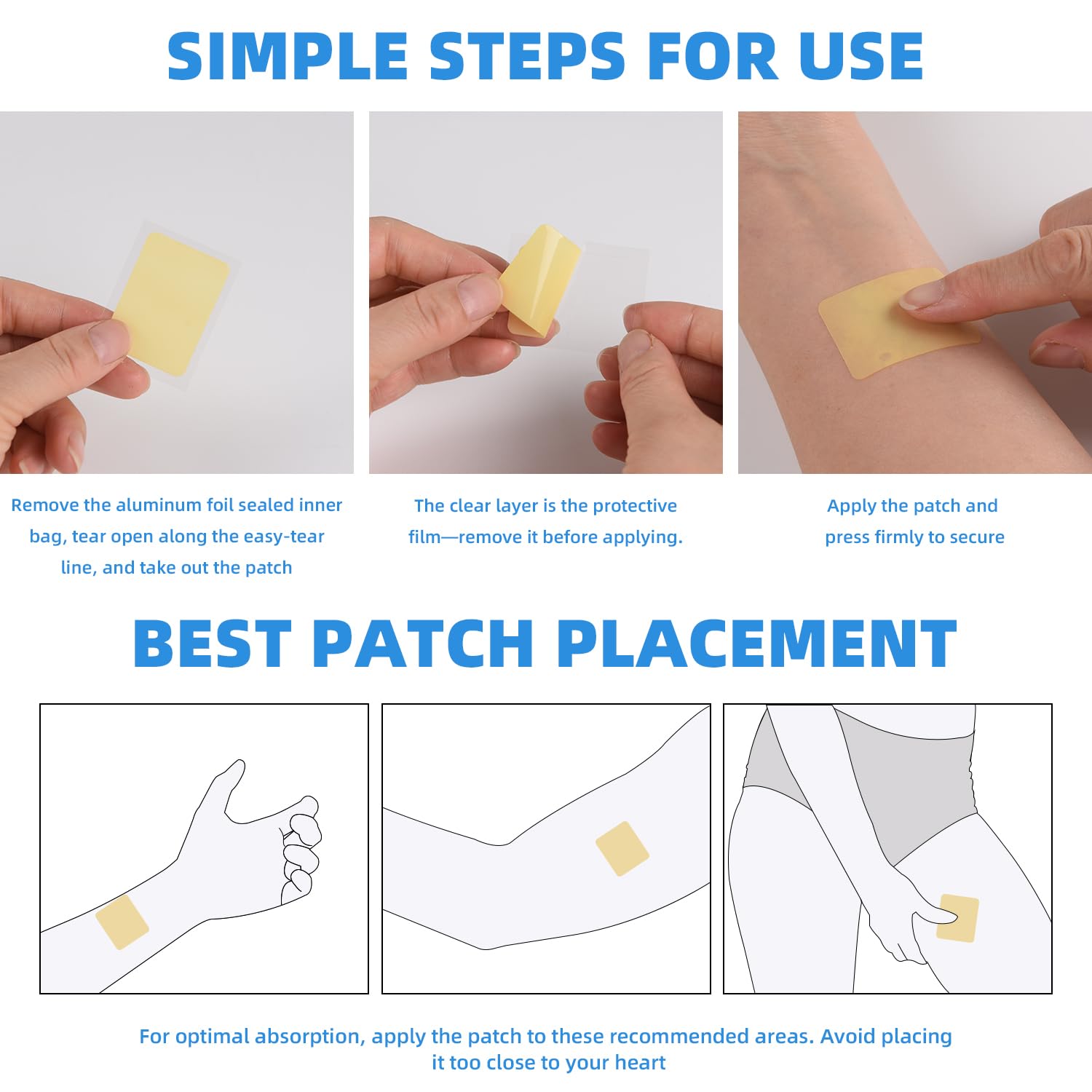 SIMPLE STEPS FOR USE

Remove the aluminum foil sealed inner bag, tear open along the easy-tear line, and take out the patch

The clear layer is the protective film—remove it before applying.

Apply the patch and press firmly to secure

BEST PATCH PLACEMENT

For optimal absorption, apply the patch to these recommended areas. Avoid placing it too close to your heart