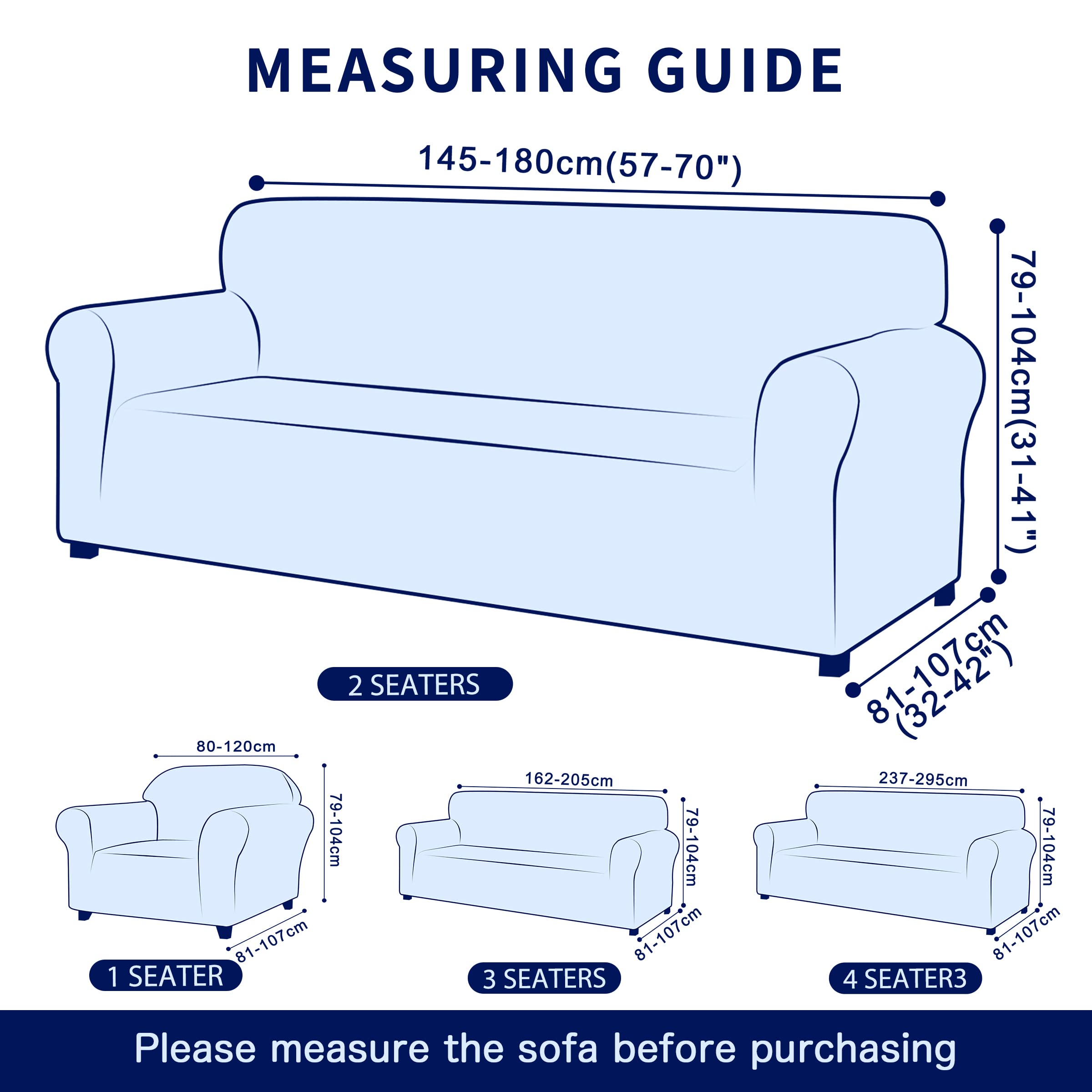 MEASURING GUIDE

145-180cm(57-70")

79-104cm(31-41")

81-107cm (32-42")

2 SEATERS

80-120cm

79-104cm

81-107cm

1 SEATER

162-205cm

79-104cm

81-107cm

3 SEATERS

237-295cm

79-104cm

81-107cm

4 SEATER3

Please measure the sofa before purchasing