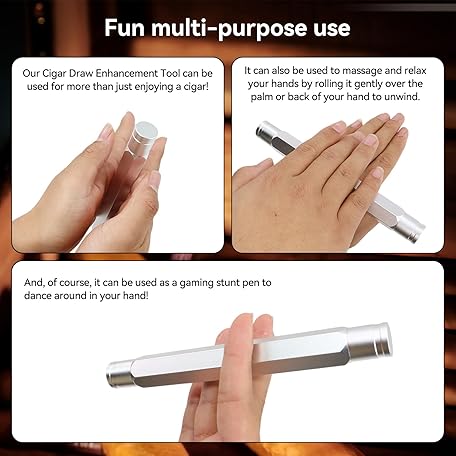 Fun multi-purpose use

Our Cigar Draw Enhancement Tool can be used for more than just enjoying a cigar!

It can also be used to massage and relax your hands by rolling it gently over the palm or back of your hand to unwind.

And, of course, it can be used as a gaming stunt pen to dance around in your hand!