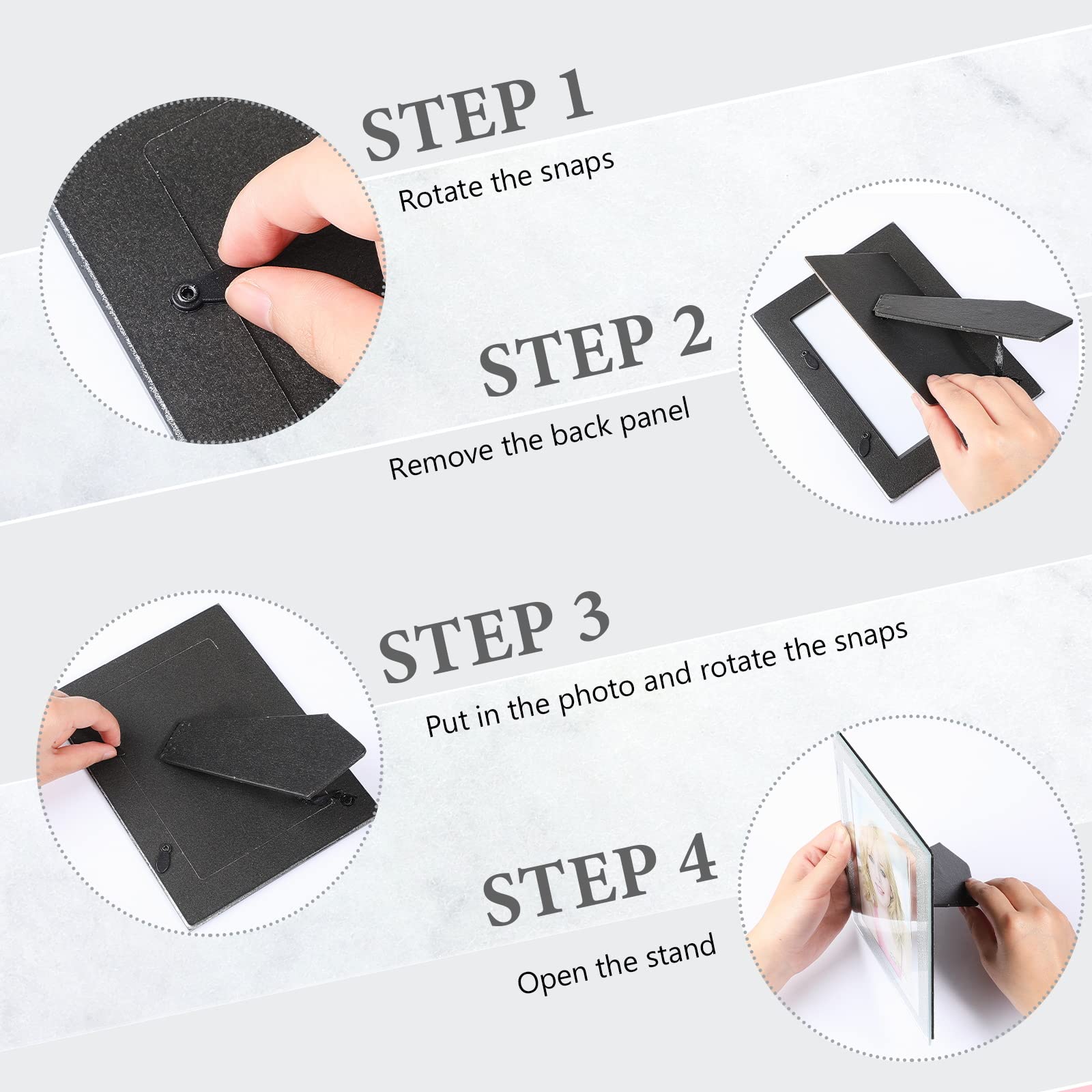 STEP 1
Rotate the snaps

STEP 2
Remove the back panel

STEP 3
Put in the photo and rotate the snaps

STEP 4
Open the stand