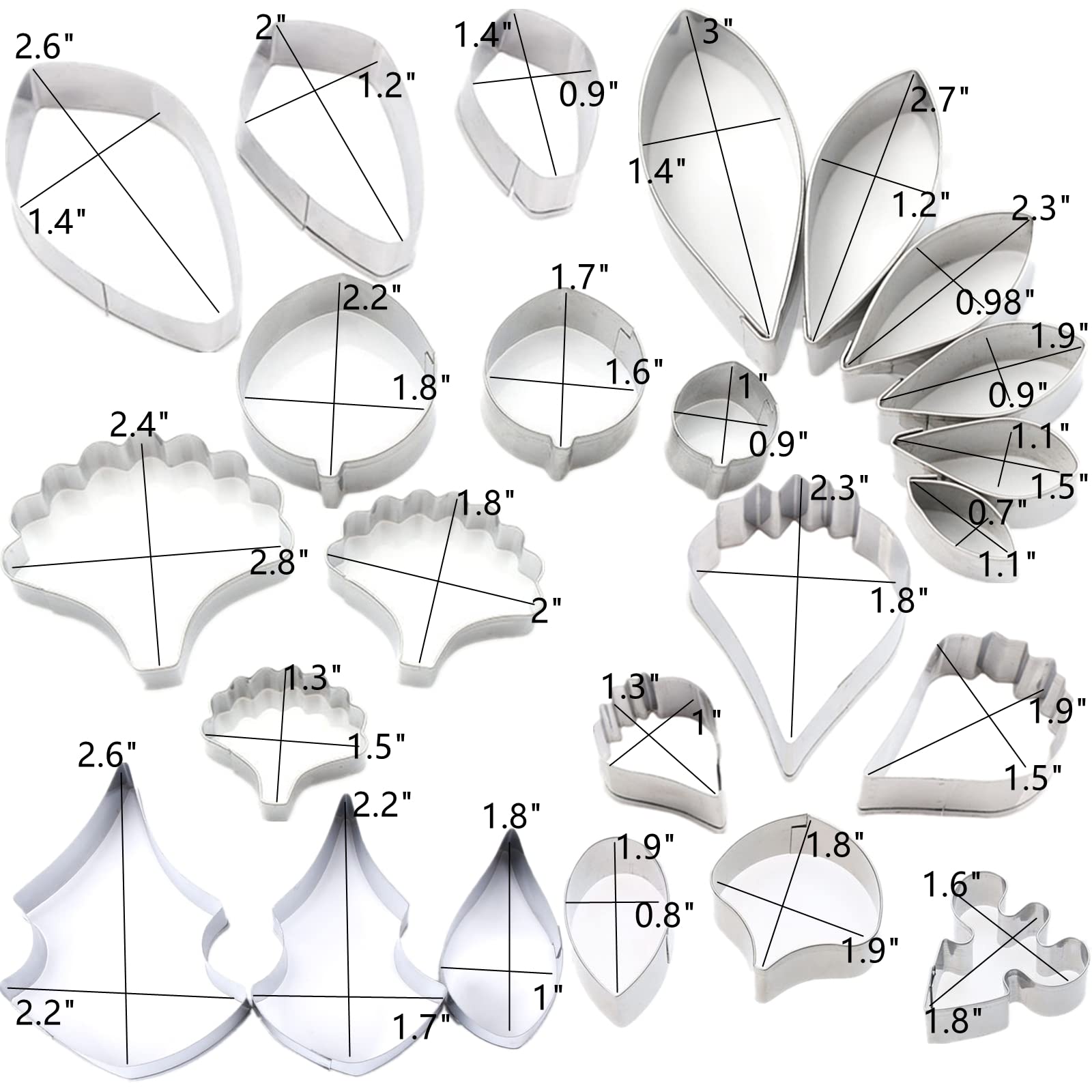 2.6"
1.4"
2"
1.2"
1.4"
0.9"
3"
1.4"
2.7"
1.2"
2.3"
0.98"
1.9"
0.9"
1.1"
1.5"
0.7"
1.1"
2.2"
1.8"
1.7"
1.6"
1"
0.9"
2.4"
2.8"
1.8"
2"
2.3"
1.8"
1.3"
1.5"
1.3"
1"
1.9"
1.5"
2.6"
2.2"
2.2"
1.7"
1.8"
1"
1.9"
0.8"
1.8"
1.9"
1.6"
1.8"