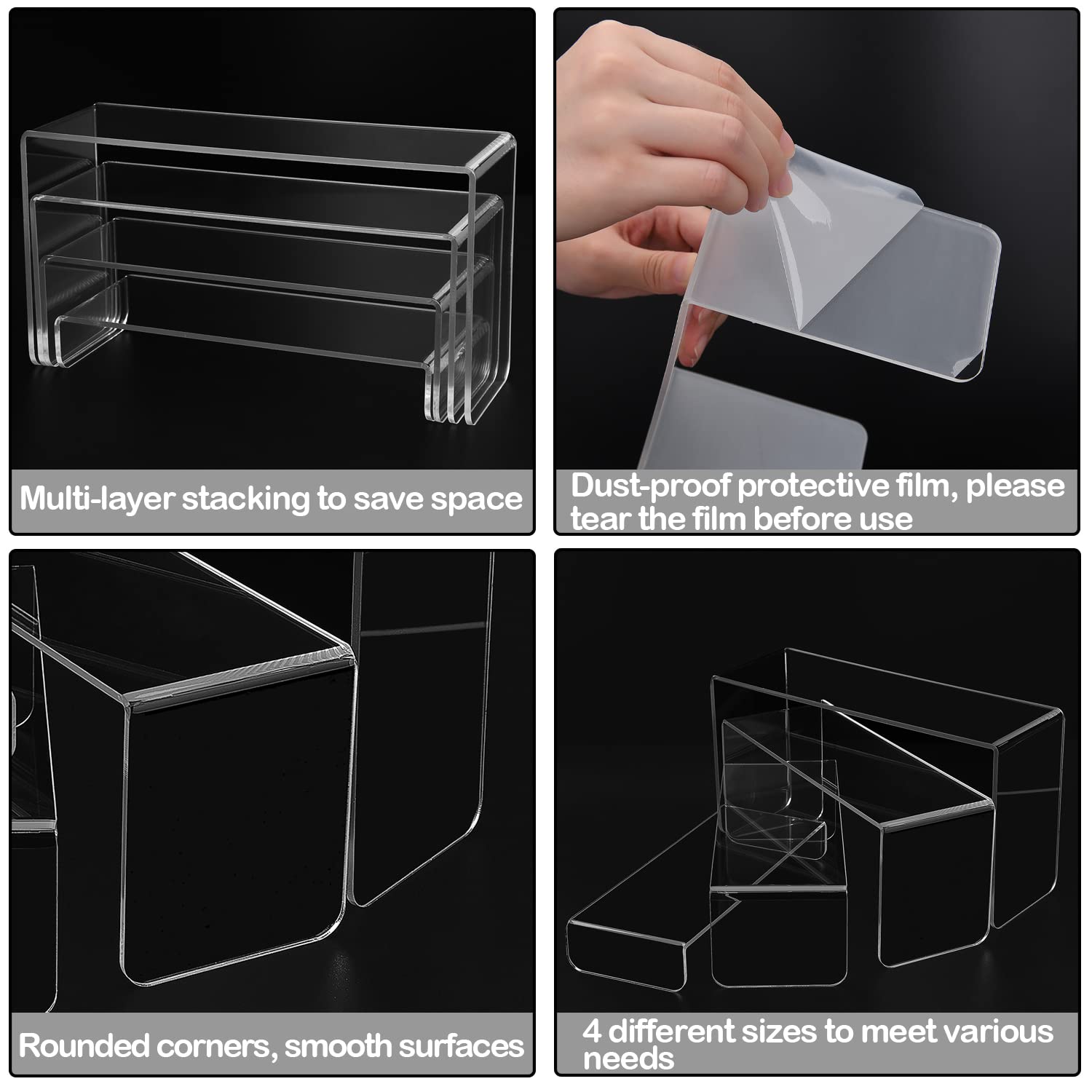 Multi-layer stacking to save space

Dust-proof protective film, please tear the film before use

Rounded corners, smooth surfaces

4 different sizes to meet various needs