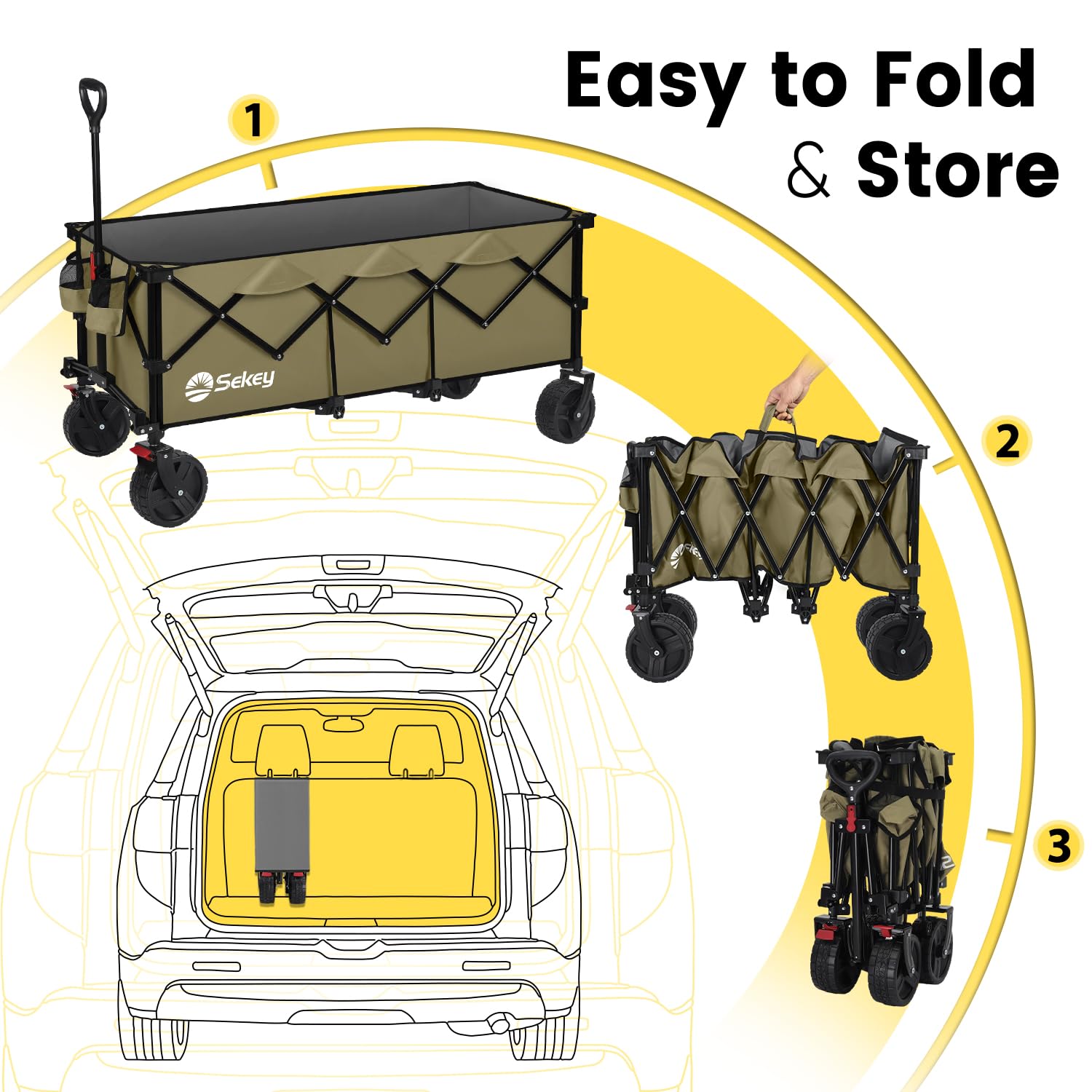 Easy to Fold
& Store

1

Sekey

2

3