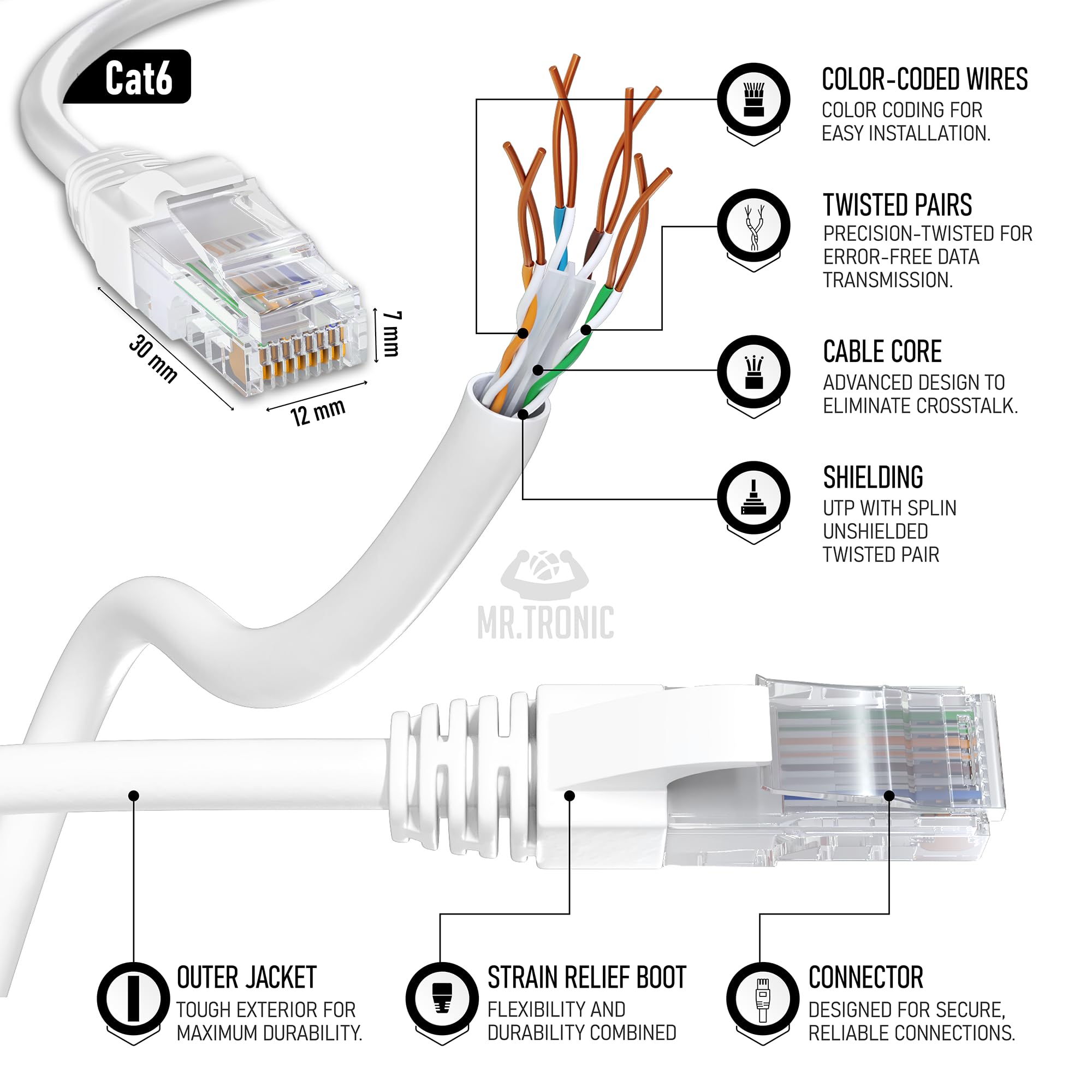 Cat6

30 mm

12 mm

7 mm

COLOR-CODED WIRES
COLOR CODING FOR EASY INSTALLATION.

TWISTED PAIRS
PRECISION-TWISTED FOR ERROR-FREE DATA TRANSMISSION.

CABLE CORE
ADVANCED DESIGN TO ELIMINATE CROSSTALK.

SHIELDING
UTP WITH SPLIN UNSHIELDED TWISTED PAIR

MR.TRONIC

OUTER JACKET
TOUGH EXTERIOR FOR MAXIMUM DURABILITY.

STRAIN RELIEF BOOT
FLEXIBILITY AND DURABILITY COMBINED

CONNECTOR
DESIGNED FOR SECURE, RELIABLE CONNECTIONS.