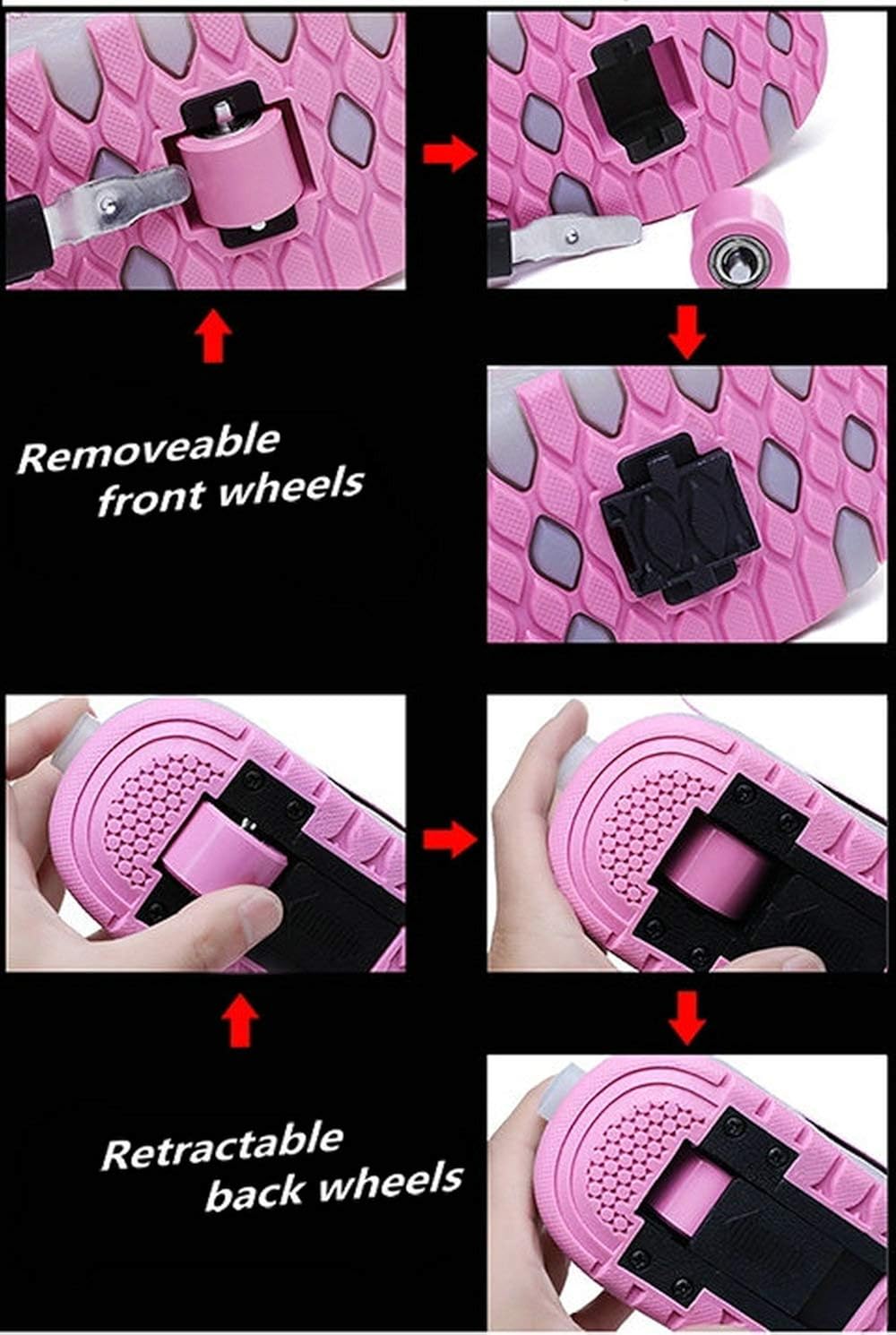 Removeable front wheels

Retractable back wheels