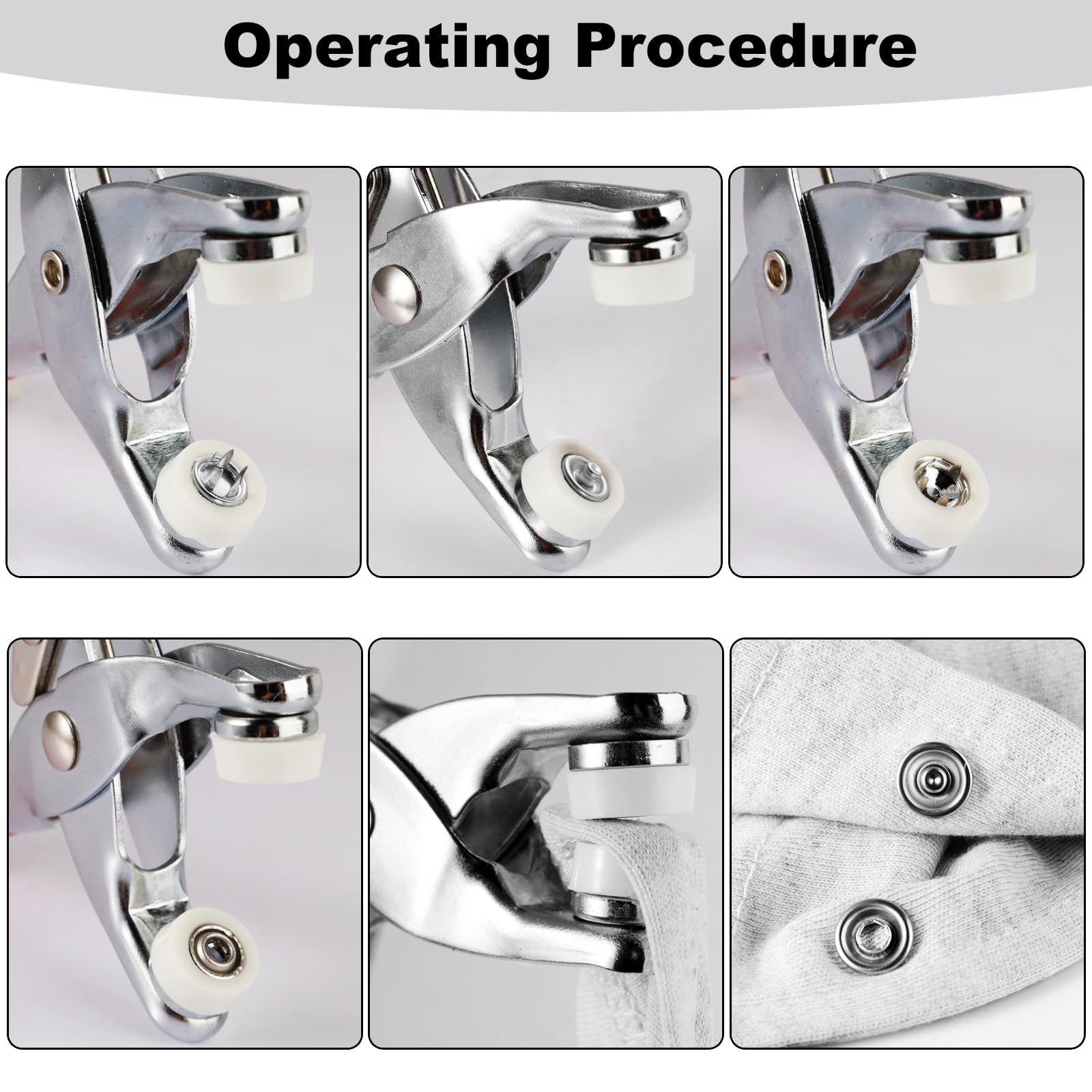 Operating Procedure